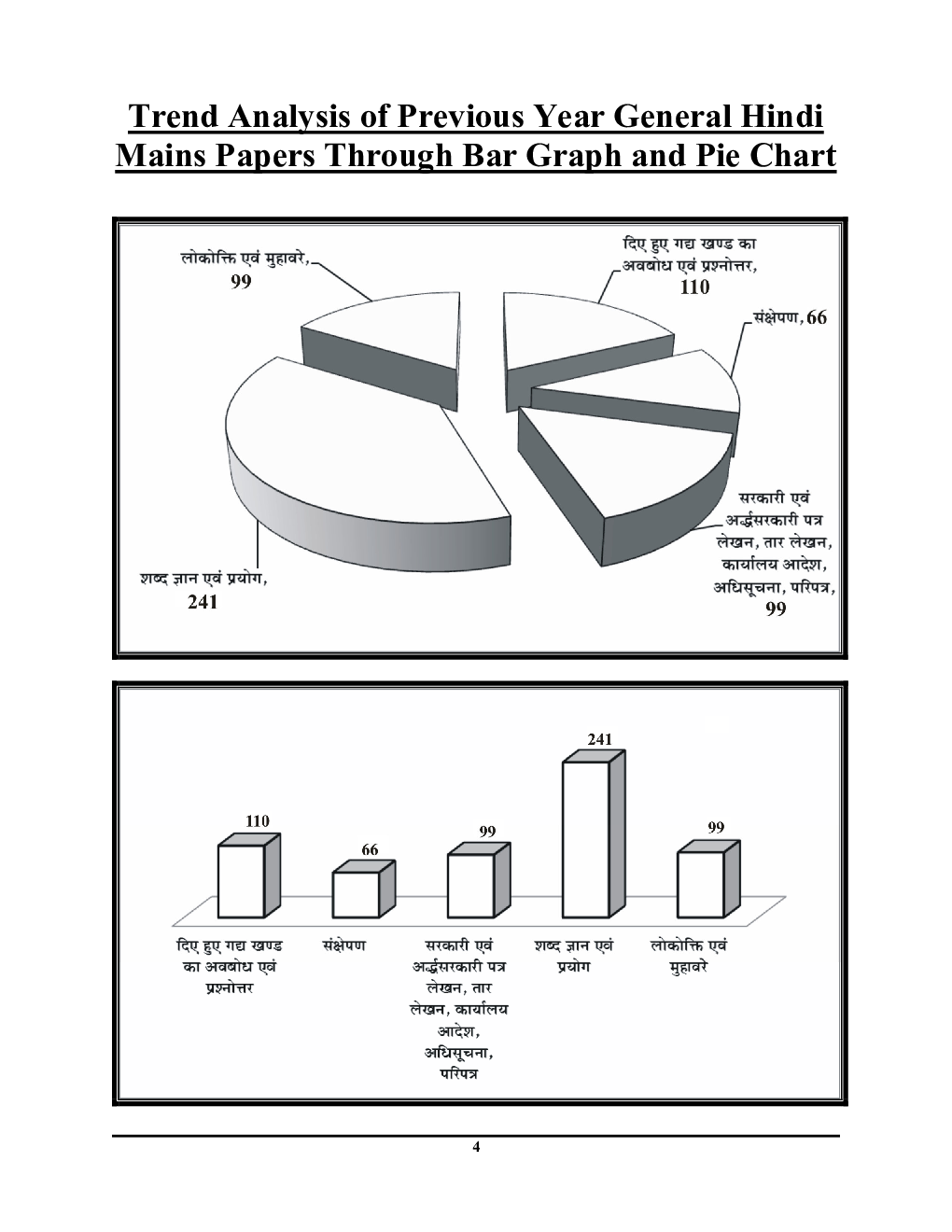 Trend Analysis of Previous Year General Hindi Mains Papers Through Bar Graph and Pie Chart

लोकोक्ति एवं मुहावरे, 99

दिए हुए गद्य खण्ड का अवबोध एवं प्रश्नोत्तर, 110

संक्षेपण, 66

सरकारी एवं अर्द्धसरकारी पत्र लेखन, तार लेखन, कार्यालय आदेश, अधिसूचना, परिपत्र, 99

शब्द ज्ञान एवं प्रयोग, 241

110
66
99
241
99

दिए हुए गद्य खण्ड का अवबोध एवं प्रश्नोत्तर

संक्षेपण

सरकारी एवं अर्द्धसरकारी पत्र लेखन, तार लेखन, कार्यालय आदेश, अधिसूचना, परिपत्र

शब्द ज्ञान एवं प्रयोग

लोकोक्ति एवं मुहावरे

4