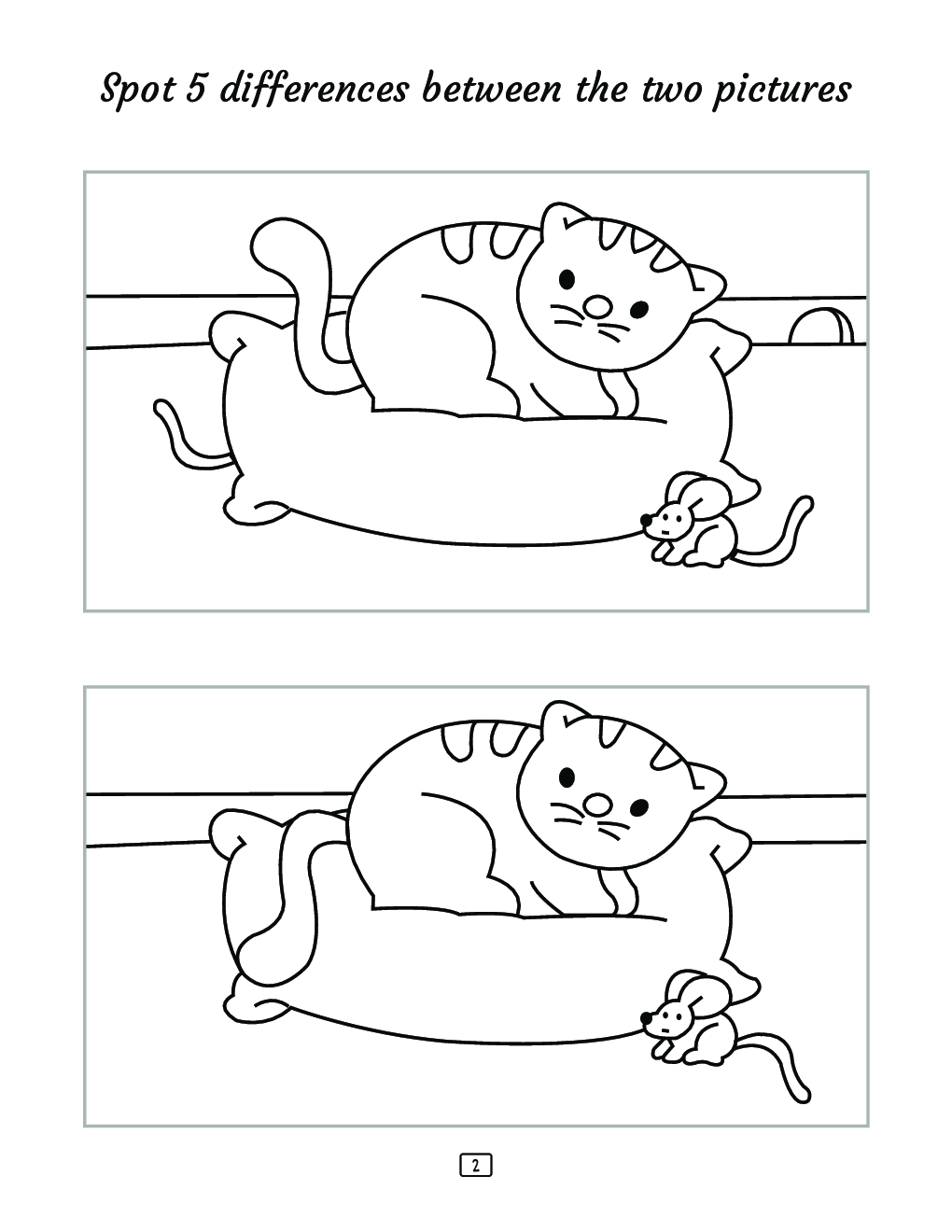 Spot 5 differences between the two pictures

2