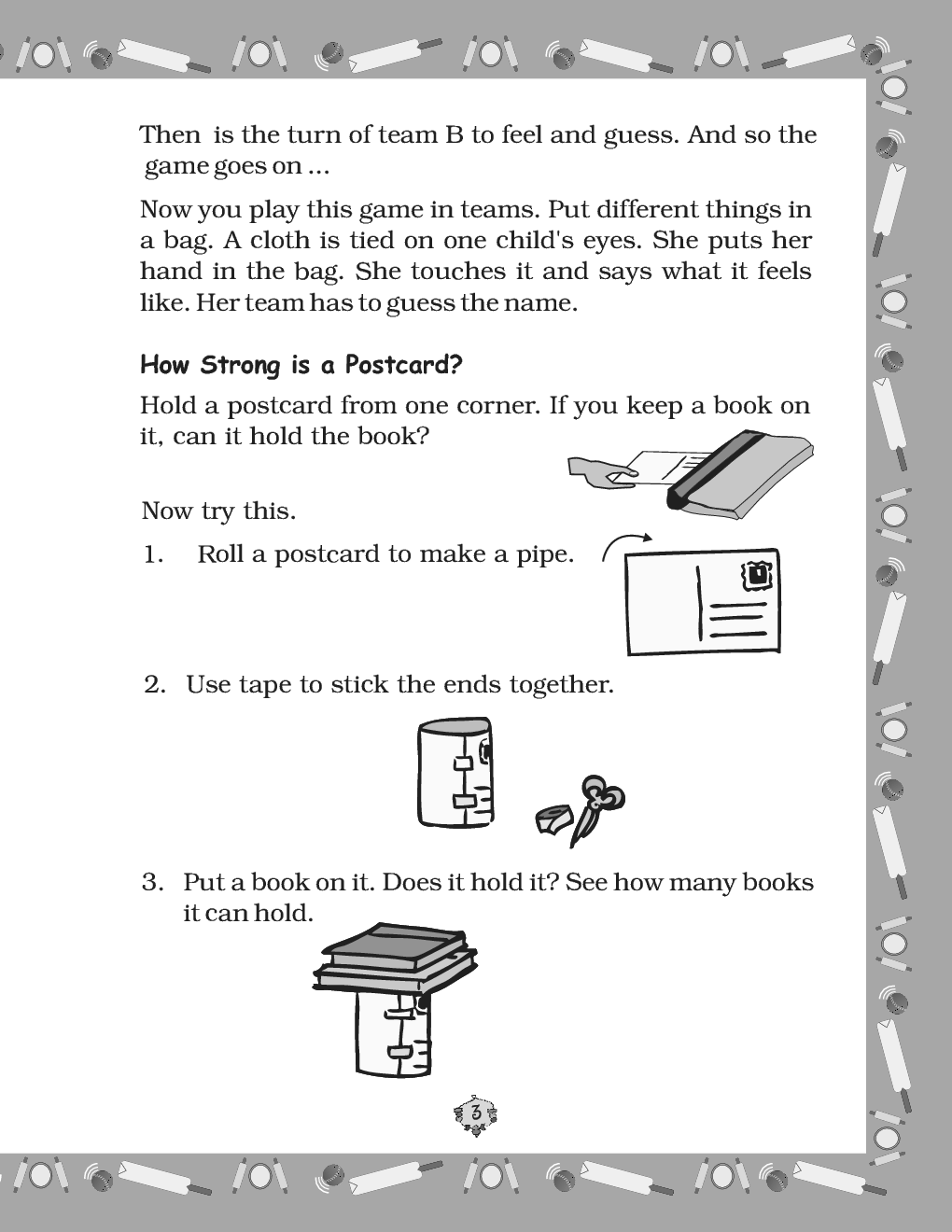 Then is the turn of team B to feel and guess. And so the game goes on ...

Now you play this game in teams. Put different things in a bag. A cloth is tied on one child's eyes. She puts her hand in the bag. She touches it and says what it feels like. Her team has to guess the name.

How Strong is a Postcard?

Hold a postcard from one corner. If you keep a book on it, can it hold the book?

Now try this.

1. Roll a postcard to make a pipe.

2. Use tape to stick the ends together.

3. Put a book on it. Does it hold it? See how many books it can hold.

3