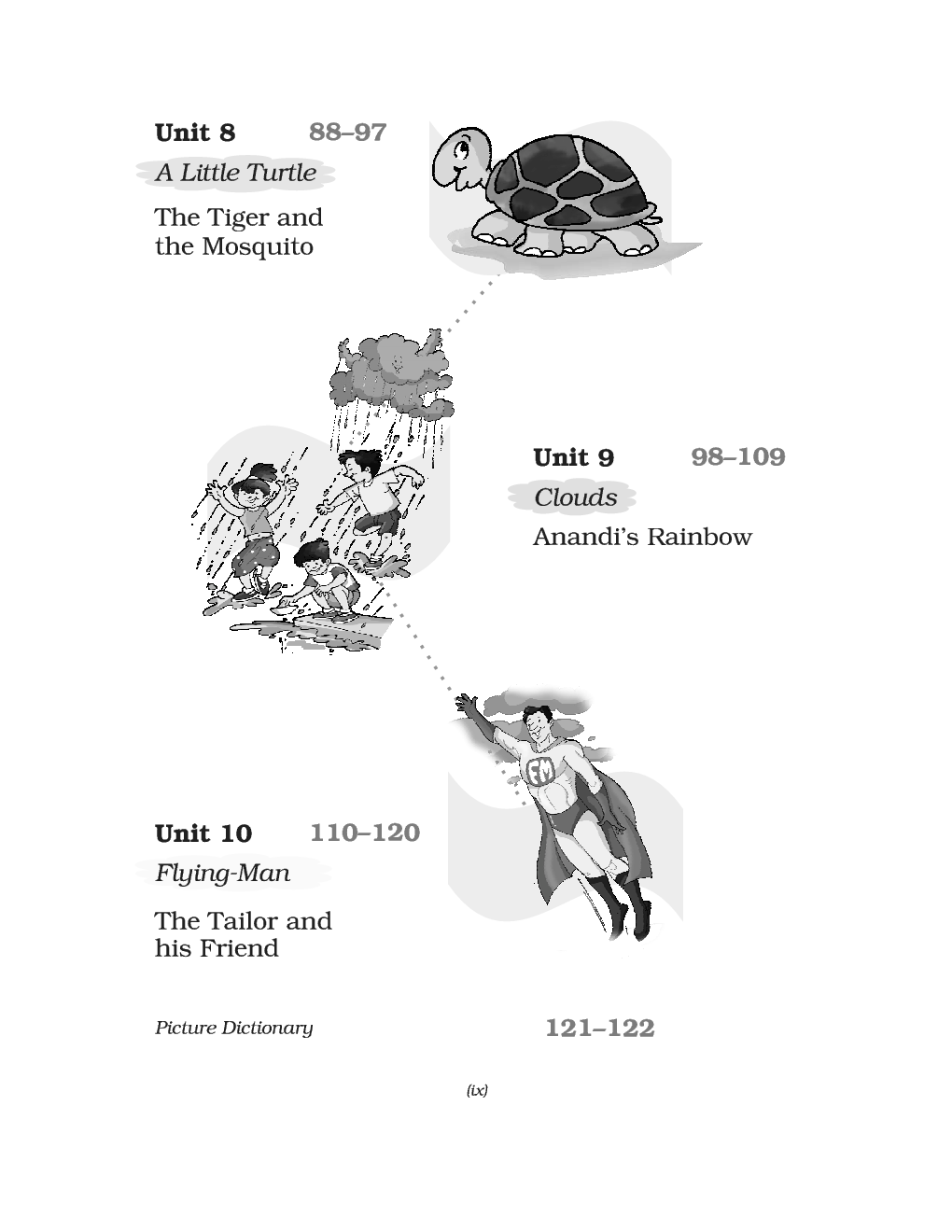 Unit 8 88–97

A Little Turtle

The Tiger and the Mosquito

Unit 9 98–109

Clouds

Anandi's Rainbow

FM

Unit 10 110–120

Flying-Man

The Tailor and his Friend

Picture Dictionary 121–122

(ix)