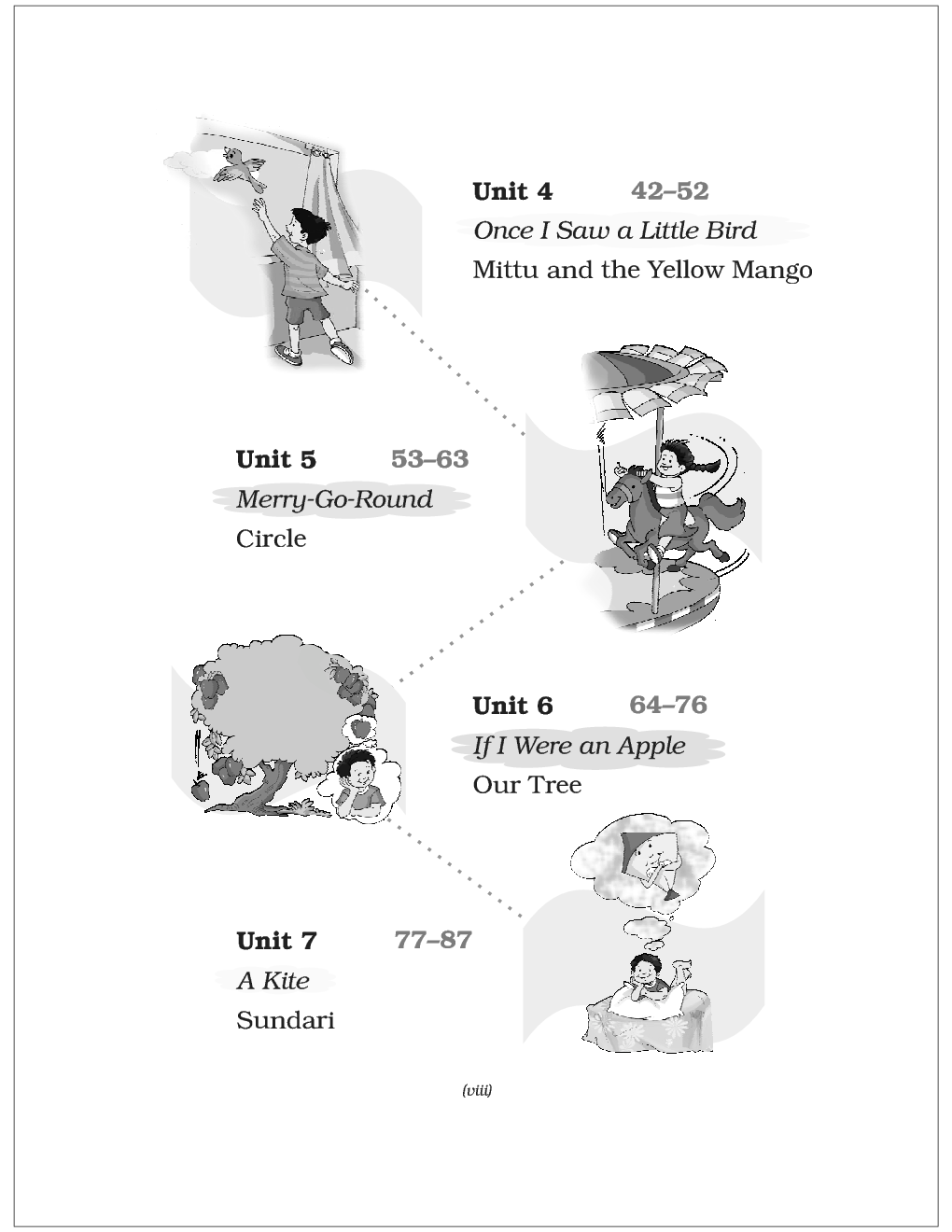 Unit 4 42–52
Once I Saw a Little Bird
Mittu and the Yellow Mango

Unit 5 53–63
Merry-Go-Round
Circle

Unit 6 64–76
If I Were an Apple
Our Tree

Unit 7 77–87
A Kite
Sundari

(viii)