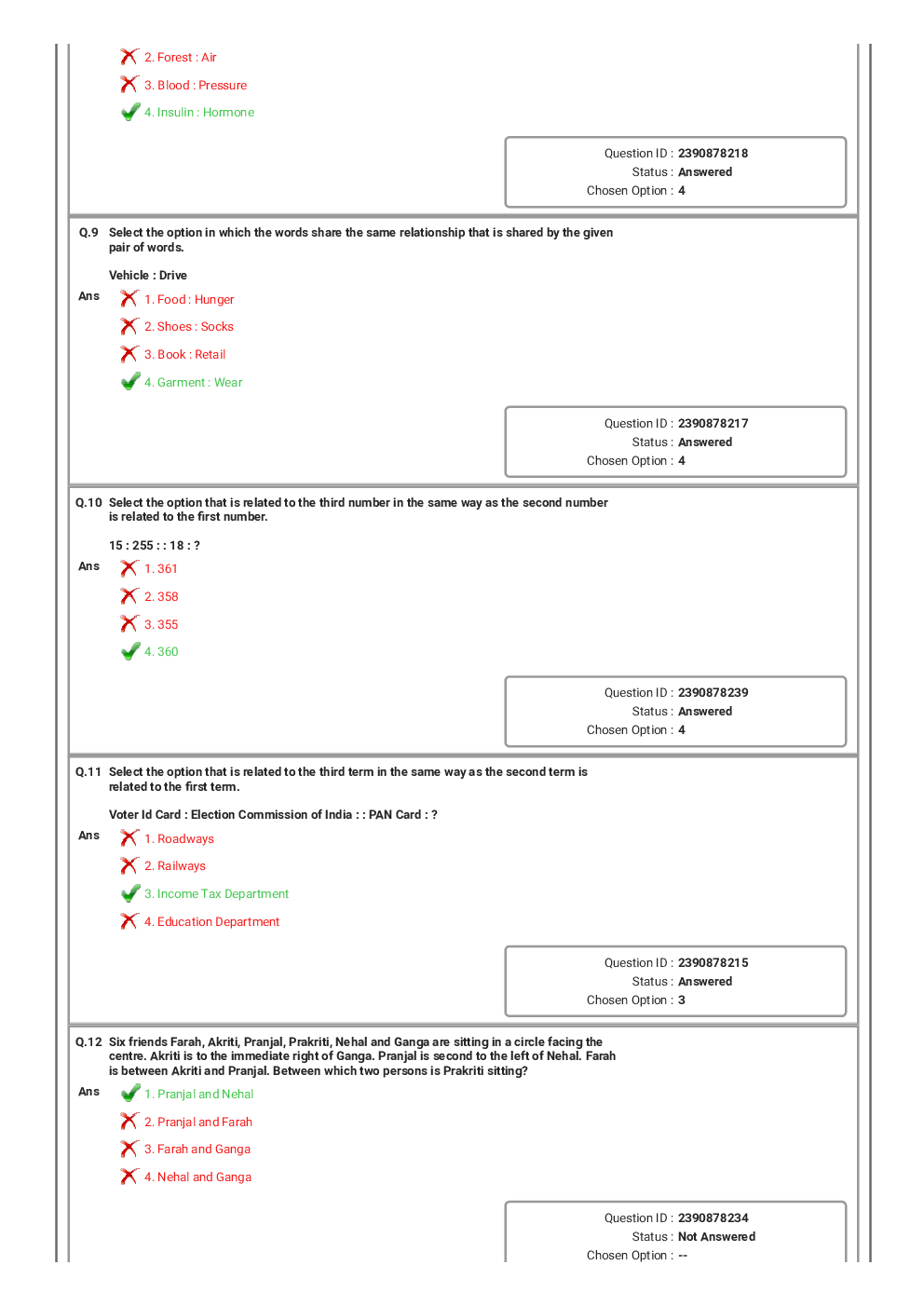 2. Forest : Air

3. Blood : Pressure

4. Insulin : Hormone

Question ID : 2390878218
Status : Answered
Chosen Option : 4

Q.9 Select the option in which the words share the same relationship that is shared by the given pair of words.

Vehicle : Drive

Ans 1. Food : Hunger

2. Shoes : Socks

3. Book : Retail

4. Garment : Wear

Question ID : 2390878217
Status : Answered
Chosen Option : 4

Q.10 Select the option that is related to the third number in the same way as the second number is related to the first number.

15 : 255 : : 18 : ?

Ans 1. 361

2. 358

3. 355

4. 360

Question ID : 2390878239
Status : Answered
Chosen Option : 4

Q.11 Select the option that is related to the third term in the same way as the second term is related to the first term.

Voter Id Card : Election Commission of India : : PAN Card : ?

Ans 1. Roadways

2. Railways

3. Income Tax Department

4. Education Department

Question ID : 2390878215
Status : Answered
Chosen Option : 3

Q.12 Six friends Farah, Akriti, Pranjal, Prakriti, Nehal and Ganga are sitting in a circle facing the centre. Akriti is to the immediate right of Ganga. Pranjal is second to the left of Nehal. Farah is between Akriti and Pranjal. Between which two persons is Prakriti sitting?

Ans 1. Pranjal and Nehal

2. Pranjal and Farah

3. Farah and Ganga

4. Nehal and Ganga

Question ID : 2390878234
Status : Not Answered
Chosen Option : --