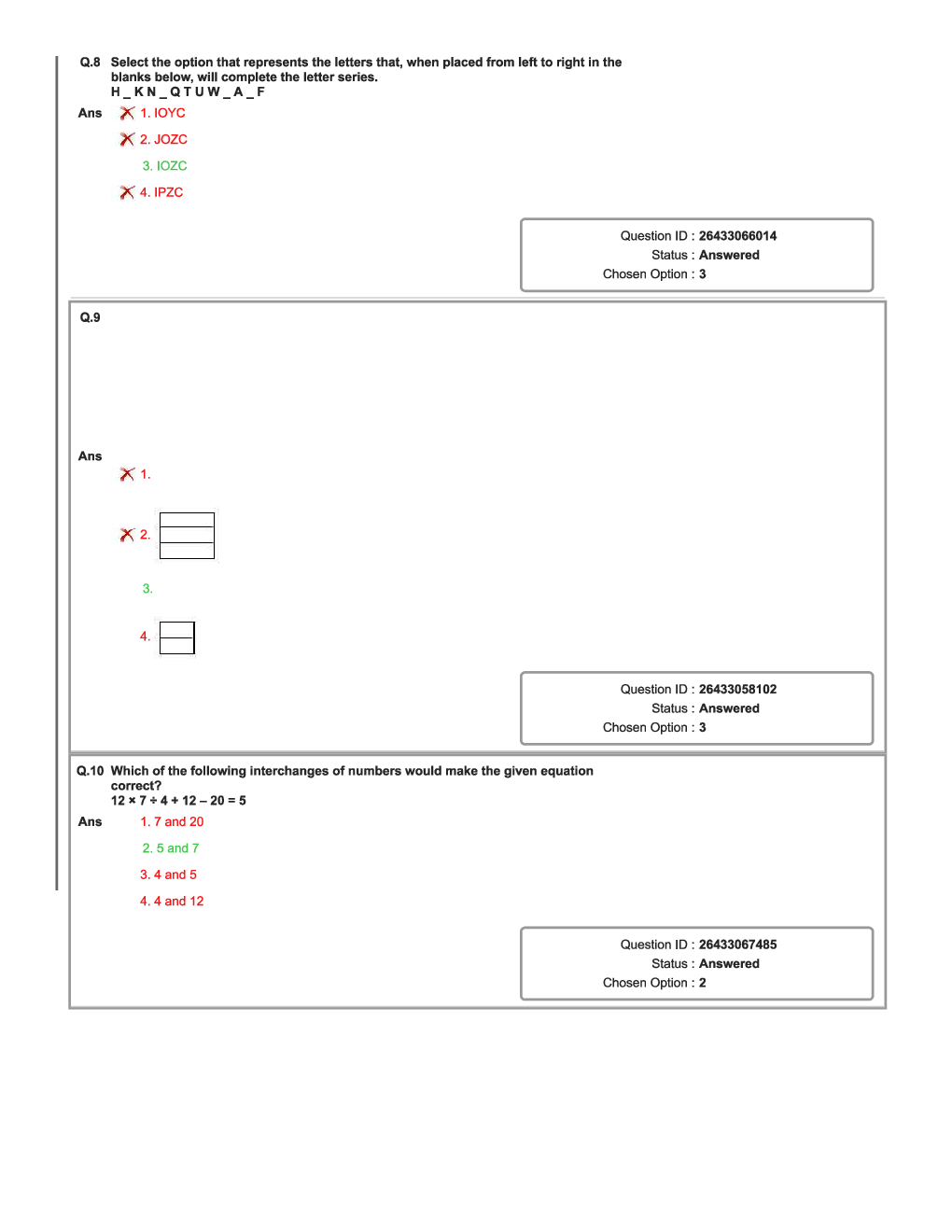 Q.8 Select the option that represents the letters that, when placed from left to right in the blanks below, will complete the letter series.
H _ K N _ Q T U W _ A _ F

Ans 1. IOYC

2. JOZC

3. IOZC

4. IPZC

Question ID : 26433066014
Status : Answered
Chosen Option : 3

Q.9

Ans 1.

2.

3.

4.

Question ID : 26433058102
Status : Answered
Chosen Option : 3

Q.10 Which of the following interchanges of numbers would make the given equation correct?
12 × 7 ÷ 4 + 12 – 20 = 5

Ans 1. 7 and 20

2. 5 and 7

3. 4 and 5

4. 4 and 12

Question ID : 26433067485
Status : Answered
Chosen Option : 2