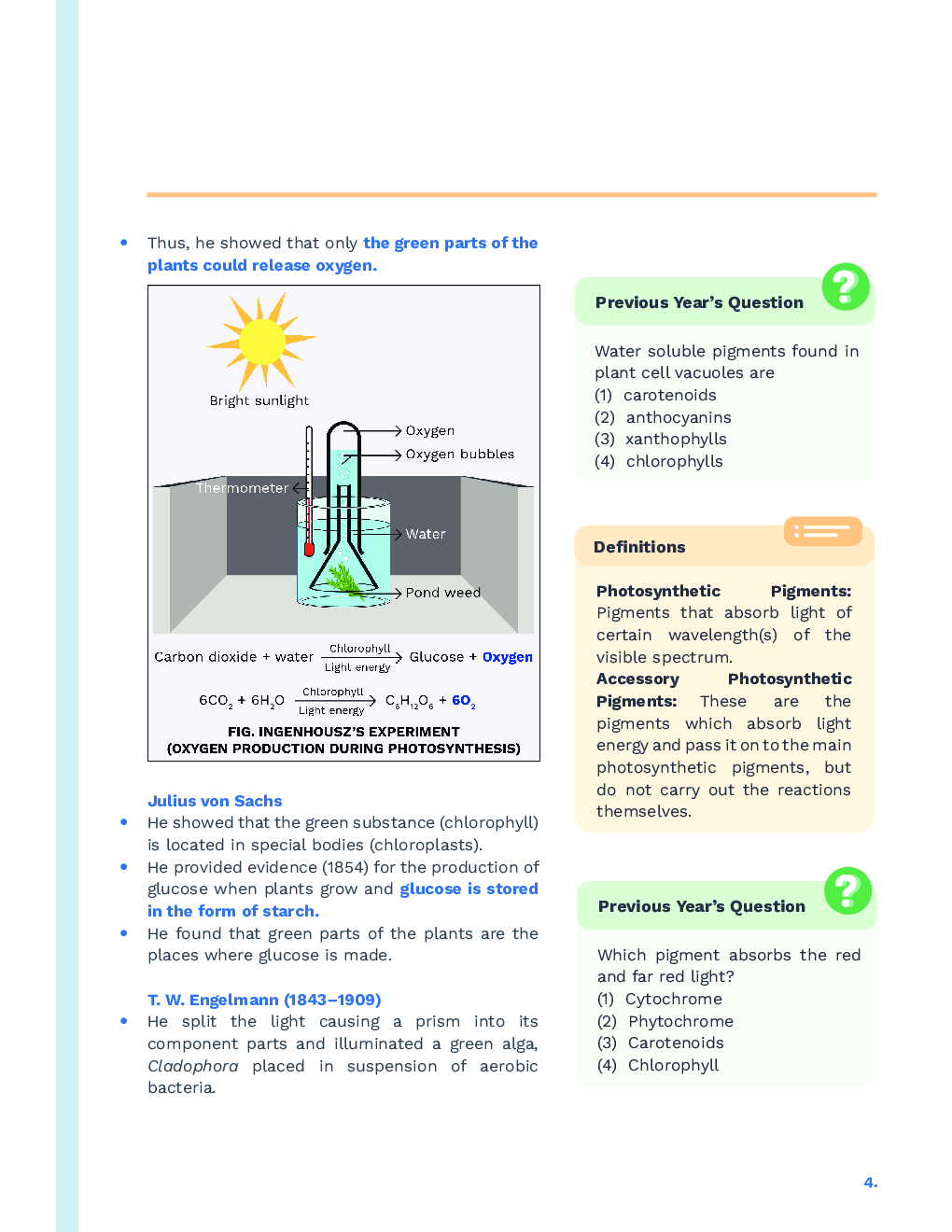 • Thus, he showed that only the green parts of the plants could release oxygen.

Bright sunlight
Oxygen
Oxygen bubbles
Thermometer
Water
Pond weed

Carbon dioxide + water $\xrightarrow[\text{Light energy}]{\text{Chlorophyll}}$ Glucose + Oxygen

$6CO_2 + 6H_2O \xrightarrow[\text{Light energy}]{\text{Chlorophyll}} C_6H_{12}O_6 + 6O_2$

FIG. INGENHOUSZ'S EXPERIMENT
(OXYGEN PRODUCTION DURING PHOTOSYNTHESIS)

Julius von Sachs
• He showed that the green substance (chlorophyll) is located in special bodies (chloroplasts).
• He provided evidence (1854) for the production of glucose when plants grow and glucose is stored in the form of starch.
• He found that green parts of the plants are the places where glucose is made.

T. W. Engelmann (1843–1909)
• He split the light causing a prism into its component parts and illuminated a green alga, Cladophora placed in suspension of aerobic bacteria.

Previous Year's Question
Water soluble pigments found in plant cell vacuoles are
(1) carotenoids
(2) anthocyanins
(3) xanthophylls
(4) chlorophylls

Definitions
Photosynthetic Pigments: Pigments that absorb light of certain wavelength(s) of the visible spectrum.
Accessory Photosynthetic Pigments: These are the pigments which absorb light energy and pass it on to the main photosynthetic pigments, but do not carry out the reactions themselves.

Previous Year's Question
Which pigment absorbs the red and far red light?
(1) Cytochrome
(2) Phytochrome
(3) Carotenoids
(4) Chlorophyll

4.