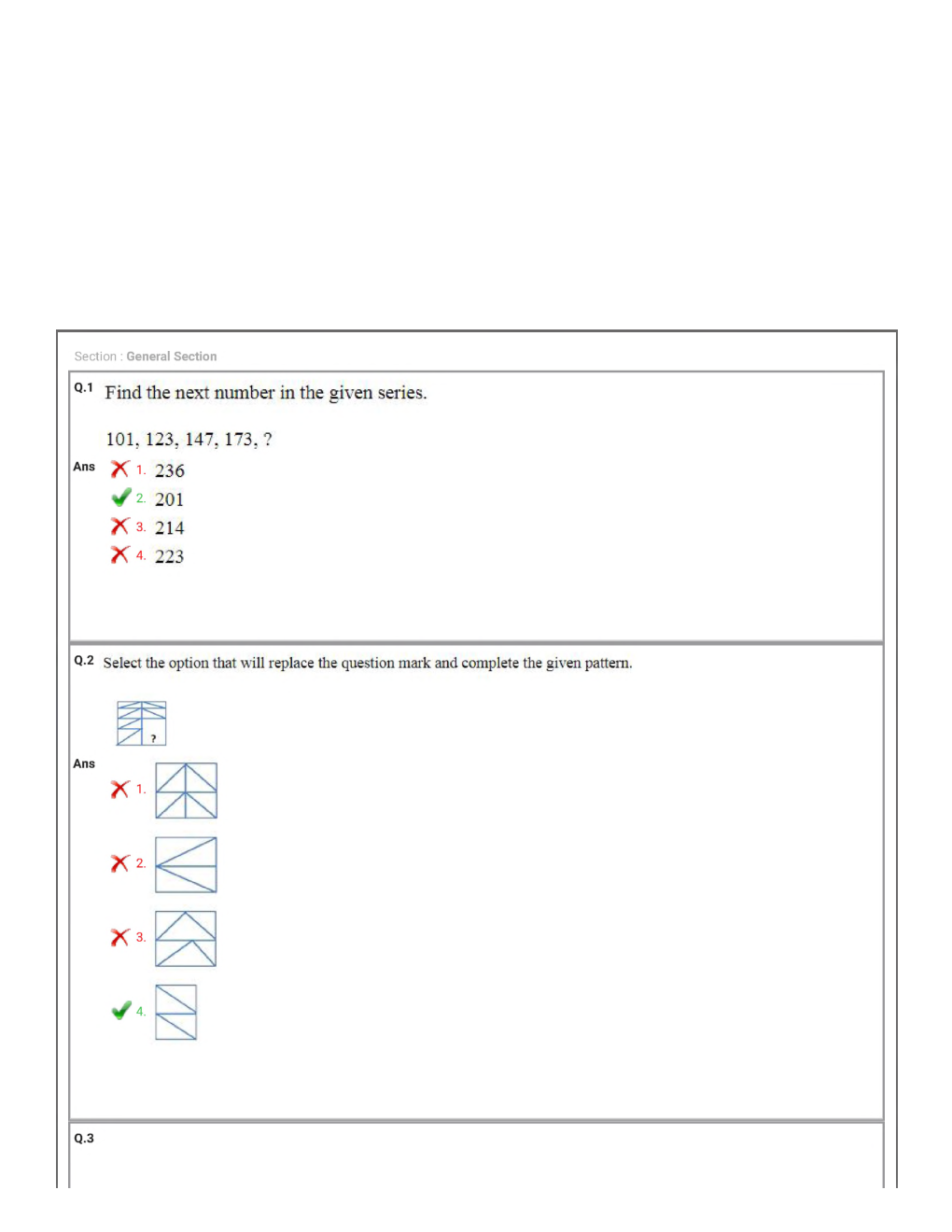 Section : General Section

Q.1 Find the next number in the given series.

101, 123, 147, 173, ?

Ans
1. 236
2. 201
3. 214
4. 223

Q.2 Select the option that will replace the question mark and complete the given pattern.

?

Ans
1.
2.
3.
4.

Q.3