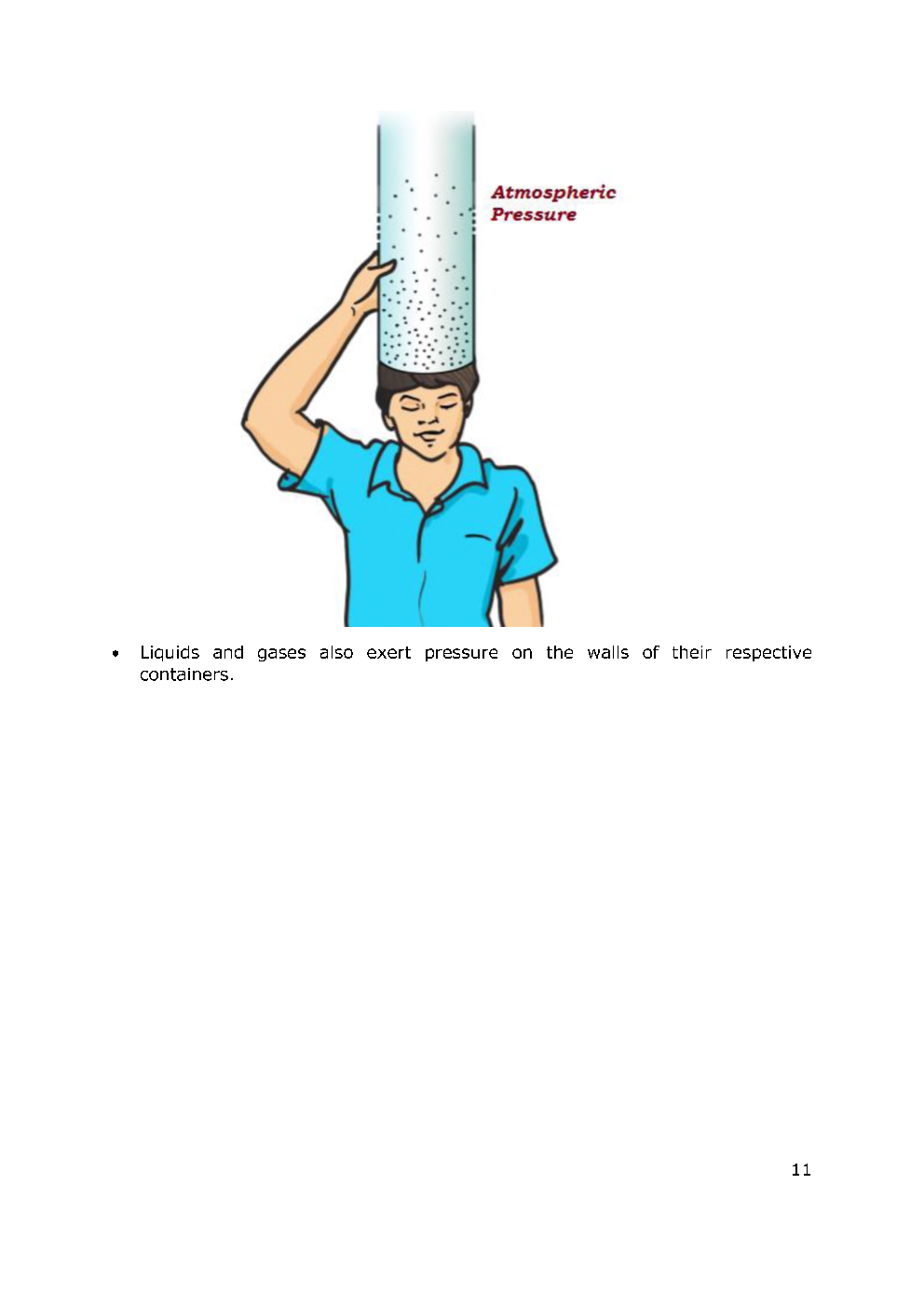 Atmospheric Pressure

• Liquids and gases also exert pressure on the walls of their respective containers.

11