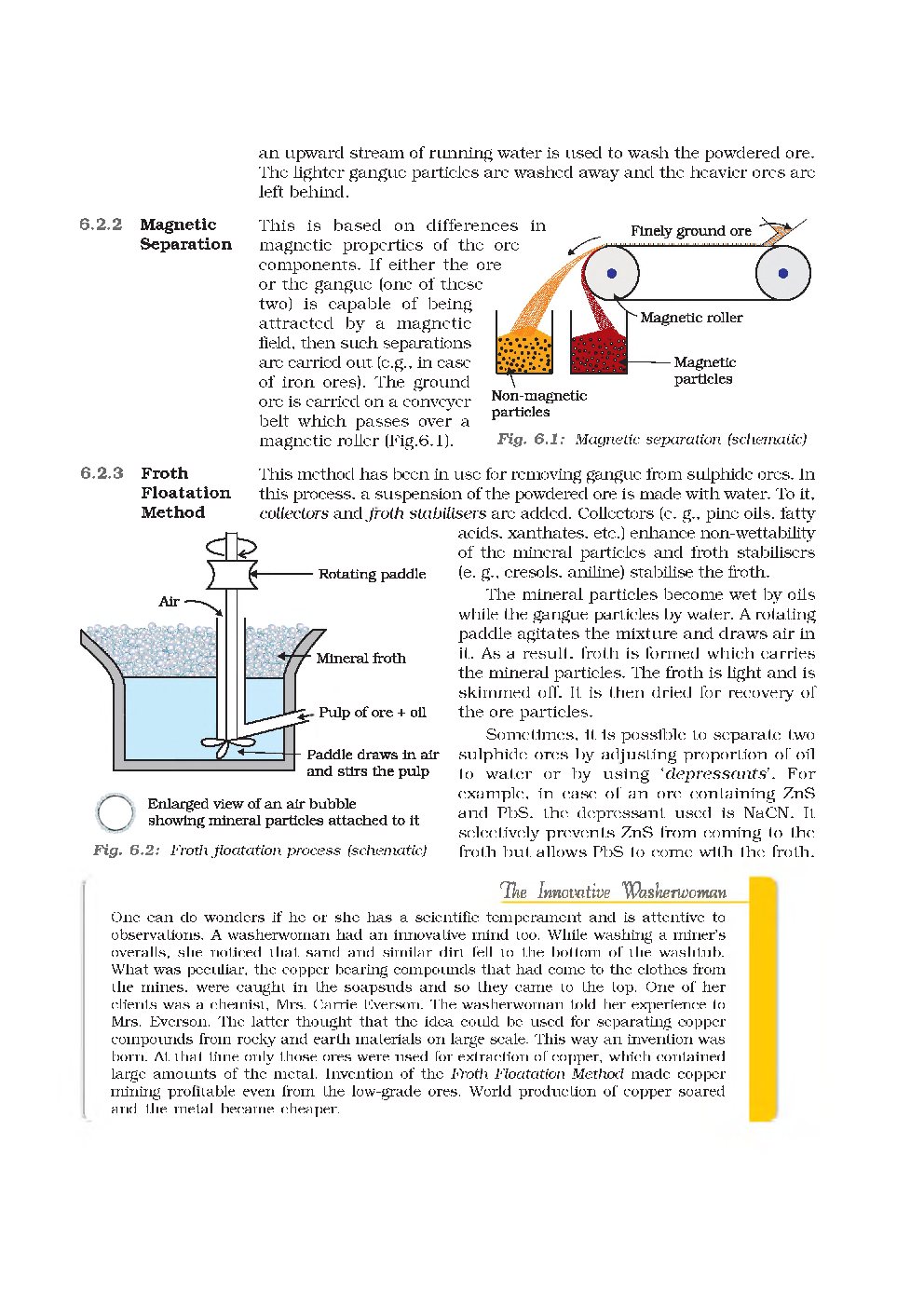 an upward stream of running water is used to wash the powdered ore. The lighter gangue particles are washed away and the heavier ores are left behind.

6.2.2 Magnetic Separation

This is based on differences in magnetic properties of the ore components. If either the ore or the gangue (one of these two) is capable of being attracted by a magnetic field, then such separations are carried out (e.g., in case of iron ores). The ground ore is carried on a conveyer belt which passes over a magnetic roller (Fig.6.1).

Finely ground ore

Magnetic roller

Magnetic particles

Non-magnetic particles

Fig. 6.1: Magnetic separation (schematic)

6.2.3 Froth Floatation Method

This method has been in use for removing gangue from sulphide ores. In this process, a suspension of the powdered ore is made with water. To it, collectors and froth stabilisers are added. Collectors (e. g., pine oils, fatty acids, xanthates, etc.) enhance non-wettability of the mineral particles and froth stabilisers (e. g., cresols, aniline) stabilise the froth.

The mineral particles become wet by oils while the gangue particles by water. A rotating paddle agitates the mixture and draws air in it. As a result, froth is formed which carries the mineral particles. The froth is light and is skimmed off. It is then dried for recovery of the ore particles.

Sometimes, it is possible to separate two sulphide ores by adjusting proportion of oil to water or by using 'depressants'. For example, in case of an ore containing ZnS and PbS, the depressant used is NaCN. It selectively prevents ZnS from coming to the froth but allows PbS to come with the froth.

Rotating paddle

Air

Mineral froth

Pulp of ore + oil

Paddle draws in air and stirs the pulp

Enlarged view of an air bubble showing mineral particles attached to it

Fig. 6.2: Froth floatation process (schematic)

The Innovative Washerwoman

One can do wonders if he or she has a scientific temperament and is attentive to observations. A washerwoman had an innovative mind too. While washing a miner's overalls, she noticed that sand and similar dirt fell to the bottom of the washtub. What was peculiar, the copper bearing compounds that had come to the clothes from the mines, were caught in the soapsuds and so they came to the top. One of her clients was a chemist, Mrs. Carrie Everson. The washerwoman told her experience to Mrs. Everson. The latter thought that the idea could be used for separating copper compounds from rocky and earth materials on large scale. This way an invention was born. At that time only those ores were used for extraction of copper, which contained large amounts of the metal. Invention of the Froth Floatation Method made copper mining profitable even from the low-grade ores. World production of copper soared and the metal became cheaper.