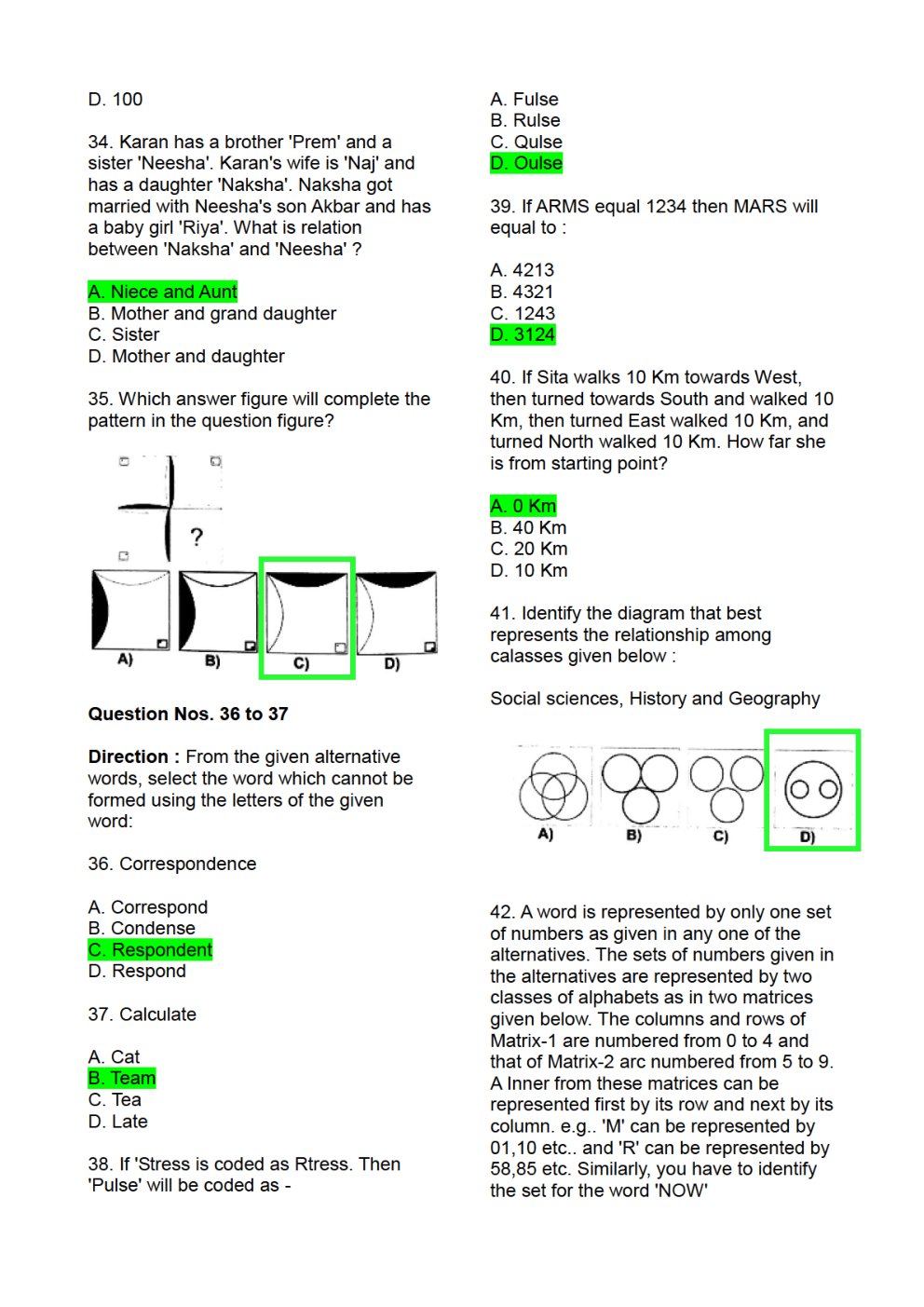 D. 100

34. Karan has a brother 'Prem' and a sister 'Neesha'. Karan's wife is 'Naj' and has a daughter 'Naksha'. Naksha got married with Neesha's son Akbar and has a baby girl 'Riya'. What is relation between 'Naksha' and 'Neesha' ?

A. Niece and Aunt
B. Mother and grand daughter
C. Sister
D. Mother and daughter

35. Which answer figure will complete the pattern in the question figure?

?

A) B) C) D)

Question Nos. 36 to 37

Direction : From the given alternative words, select the word which cannot be formed using the letters of the given word:

36. Correspondence

A. Correspond
B. Condense
C. Respondent
D. Respond

37. Calculate

A. Cat
B. Team
C. Tea
D. Late

38. If 'Stress is coded as Rtress. Then 'Pulse' will be coded as -

A. Fulse
B. Rulse
C. Qulse
D. Oulse

39. If ARMS equal 1234 then MARS will equal to :

A. 4213
B. 4321
C. 1243
D. 3124

40. If Sita walks 10 Km towards West, then turned towards South and walked 10 Km, then turned East walked 10 Km, and turned North walked 10 Km. How far she is from starting point?

A. 0 Km
B. 40 Km
C. 20 Km
D. 10 Km

41. Identify the diagram that best represents the relationship among calasses given below :

Social sciences, History and Geography

A) B) C) D)

42. A word is represented by only one set of numbers as given in any one of the alternatives. The sets of numbers given in the alternatives are represented by two classes of alphabets as in two matrices given below. The columns and rows of Matrix-1 are numbered from 0 to 4 and that of Matrix-2 arc numbered from 5 to 9. A Inner from these matrices can be represented first by its row and next by its column. e.g.. 'M' can be represented by 01,10 etc.. and 'R' can be represented by 58,85 etc. Similarly, you have to identify the set for the word 'NOW'