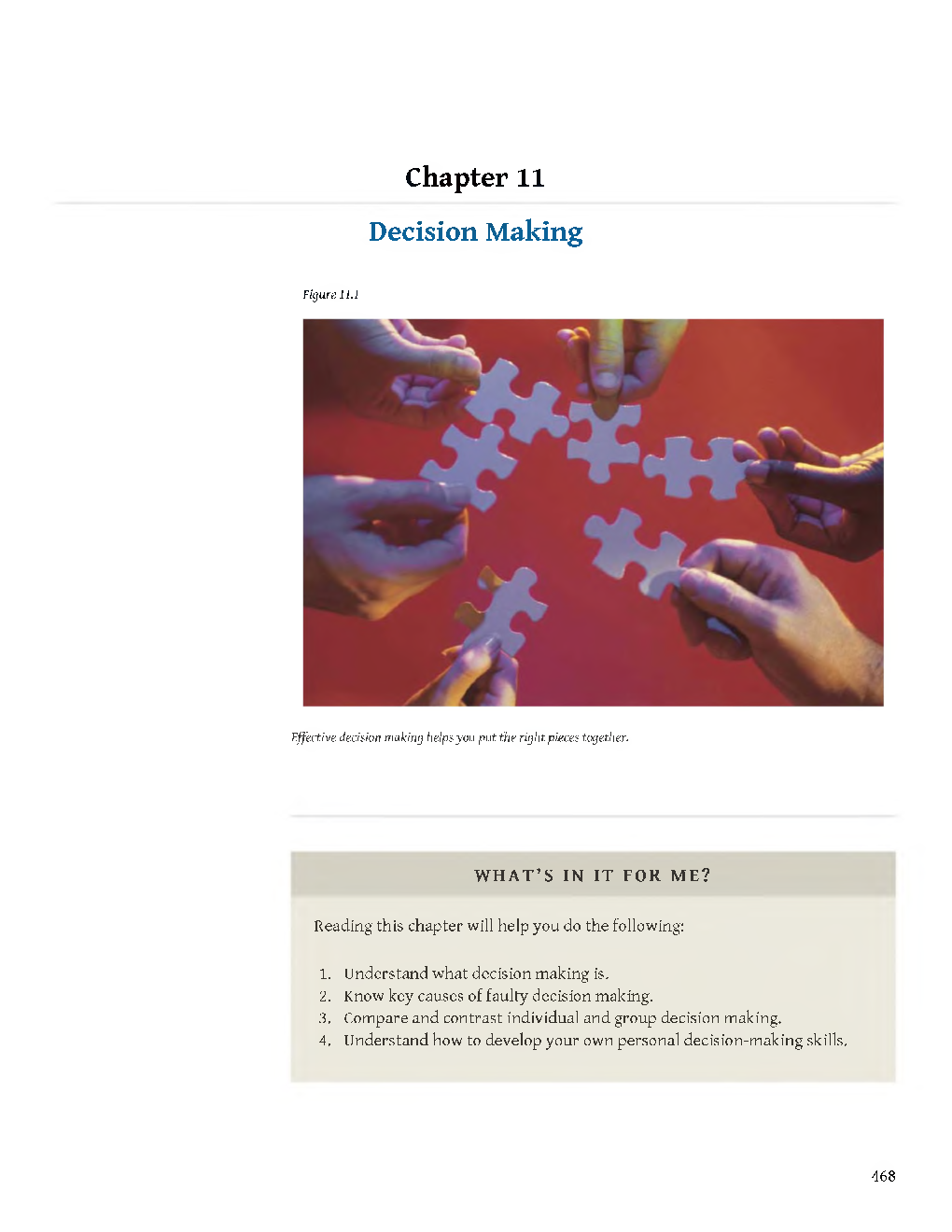 Chapter 11

Decision Making

Figure 11.1

Effective decision making helps you put the right pieces together.

WHAT'S IN IT FOR ME?

Reading this chapter will help you do the following:

1. Understand what decision making is.
2. Know key causes of faulty decision making.
3. Compare and contrast individual and group decision making.
4. Understand how to develop your own personal decision-making skills.

468