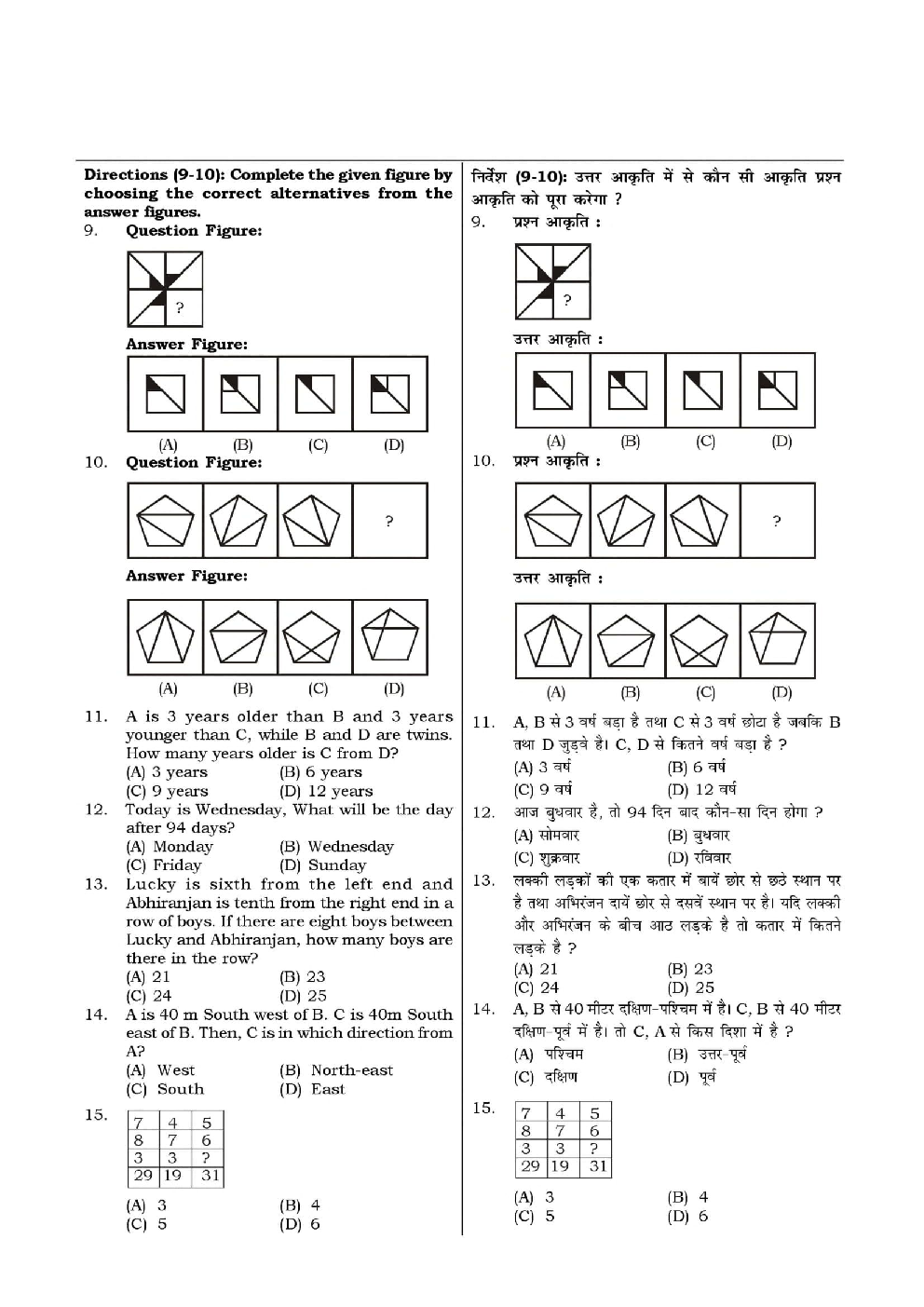 Directions (9-10): Complete the given figure by choosing the correct alternatives from the answer figures.

9. Question Figure:

?

Answer Figure:

(A) (B) (C) (D)

10. Question Figure:

?

Answer Figure:

(A) (B) (C) (D)

11. A is 3 years older than B and 3 years younger than C, while B and D are twins. How many years older is C from D?
(A) 3 years (B) 6 years
(C) 9 years (D) 12 years

12. Today is Wednesday, What will be the day after 94 days?
(A) Monday (B) Wednesday
(C) Friday (D) Sunday

13. Lucky is sixth from the left end and Abhiranjan is tenth from the right end in a row of boys. If there are eight boys between Lucky and Abhiranjan, how many boys are there in the row?
(A) 21 (B) 23
(C) 24 (D) 25

14. A is 40 m South west of B. C is 40m South east of B. Then, C is in which direction from A?
(A) West (B) North-east
(C) South (D) East

15.
| 7 | 4 | 5 |
|---|---|---|
| 8 | 7 | 6 |
| 3 | 3 | ? |
| 29 | 19 | 31 |

(A) 3 (B) 4
(C) 5 (D) 6

निर्देश (9-10): उत्तर आकृति में से कौन सी आकृति प्रश्न आकृति को पूरा करेगा ?

9. प्रश्न आकृति :

?

उत्तर आकृति :

(A) (B) (C) (D)

10. प्रश्न आकृति :

?

उत्तर आकृति :

(A) (B) (C) (D)

11. A, B से 3 वर्ष बड़ा है तथा C से 3 वर्ष छोटा है जबकि B तथा D जुड़वे है। C, D से कितने वर्ष बड़ा है ?
(A) 3 वर्ष (B) 6 वर्ष
(C) 9 वर्ष (D) 12 वर्ष

12. आज बुधवार है, तो 94 दिन बाद कौन-सा दिन होगा ?
(A) सोमवार (B) बुधवार
(C) शुक्रवार (D) रविवार

13. लक्की लड़कों की एक कतार में बायें छोर से छठे स्थान पर है तथा अभिरंजन दायें छोर से दसवें स्थान पर है। यदि लक्की और अभिरंजन के बीच आठ लड़के है तो कतार में कितने लड़के है ?
(A) 21 (B) 23
(C) 24 (D) 25

14. A, B से 40 मीटर दक्षिण-पश्चिम में है। C, B से 40 मीटर दक्षिण-पूर्व में है। तो C, A से किस दिशा में है ?
(A) पश्चिम (B) उत्तर-पूर्व
(C) दक्षिण (D) पूर्व

15.
| 7 | 4 | 5 |
|---|---|---|
| 8 | 7 | 6 |
| 3 | 3 | ? |
| 29 | 19 | 31 |

(A) 3 (B) 4
(C) 5 (D) 6