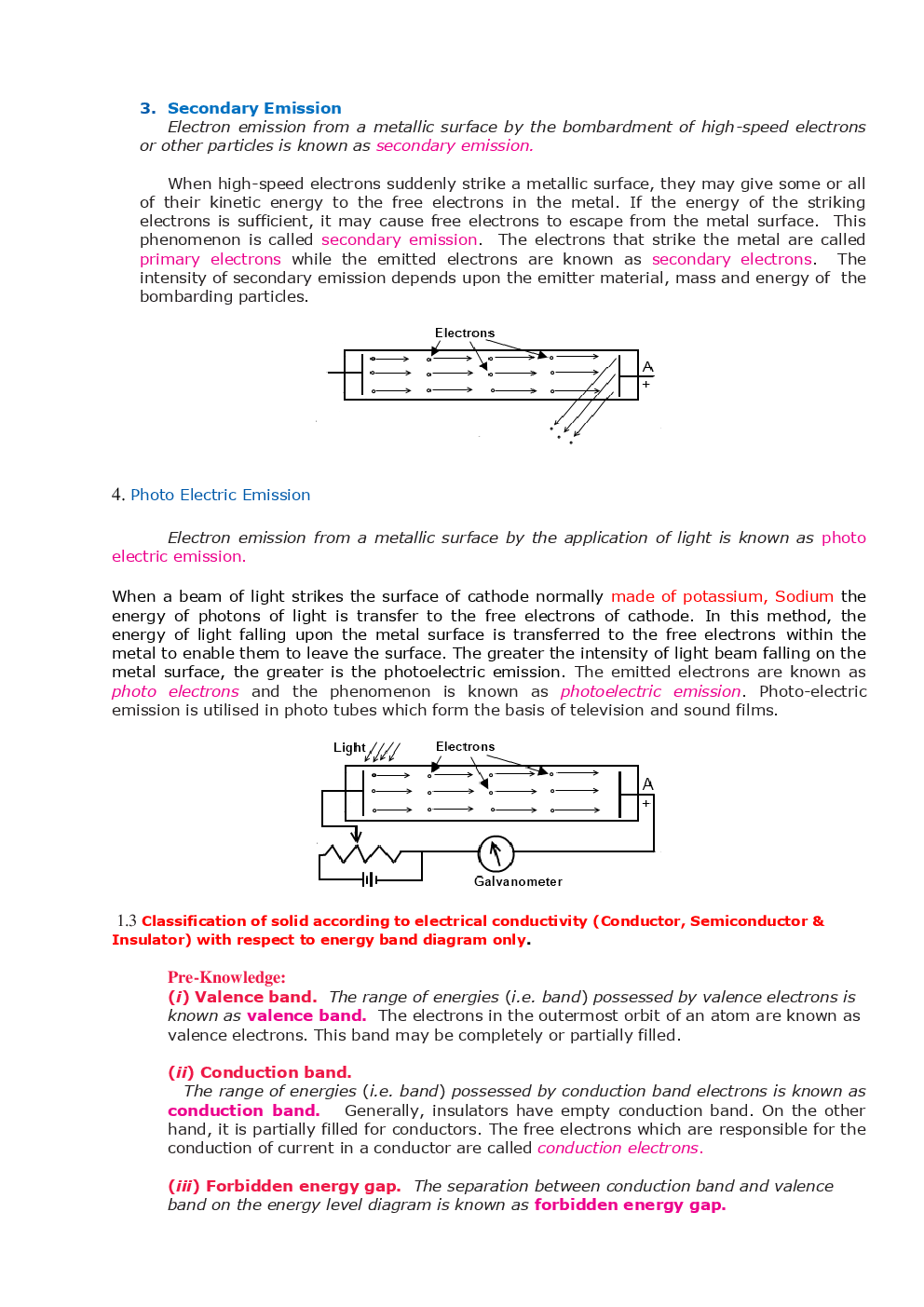 3. Secondary Emission

Electron emission from a metallic surface by the bombardment of high-speed electrons or other particles is known as secondary emission.

When high-speed electrons suddenly strike a metallic surface, they may give some or all of their kinetic energy to the free electrons in the metal. If the energy of the striking electrons is sufficient, it may cause free electrons to escape from the metal surface. This phenomenon is called secondary emission. The electrons that strike the metal are called primary electrons while the emitted electrons are known as secondary electrons. The intensity of secondary emission depends upon the emitter material, mass and energy of the bombarding particles.

Electrons

A

+

4. Photo Electric Emission

Electron emission from a metallic surface by the application of light is known as photo electric emission.

When a beam of light strikes the surface of cathode normally made of potassium, Sodium the energy of photons of light is transfer to the free electrons of cathode. In this method, the energy of light falling upon the metal surface is transferred to the free electrons within the metal to enable them to leave the surface. The greater the intensity of light beam falling on the metal surface, the greater is the photoelectric emission. The emitted electrons are known as photo electrons and the phenomenon is known as photoelectric emission. Photo-electric emission is utilised in photo tubes which form the basis of television and sound films.

Light

Electrons

A

+

Galvanometer

1.3 Classification of solid according to electrical conductivity (Conductor, Semiconductor & Insulator) with respect to energy band diagram only.

Pre-Knowledge:
(i) Valence band. The range of energies (i.e. band) possessed by valence electrons is known as valence band. The electrons in the outermost orbit of an atom are known as valence electrons. This band may be completely or partially filled.

(ii) Conduction band.
The range of energies (i.e. band) possessed by conduction band electrons is known as conduction band. Generally, insulators have empty conduction band. On the other hand, it is partially filled for conductors. The free electrons which are responsible for the conduction of current in a conductor are called conduction electrons.

(iii) Forbidden energy gap. The separation between conduction band and valence band on the energy level diagram is known as forbidden energy gap.