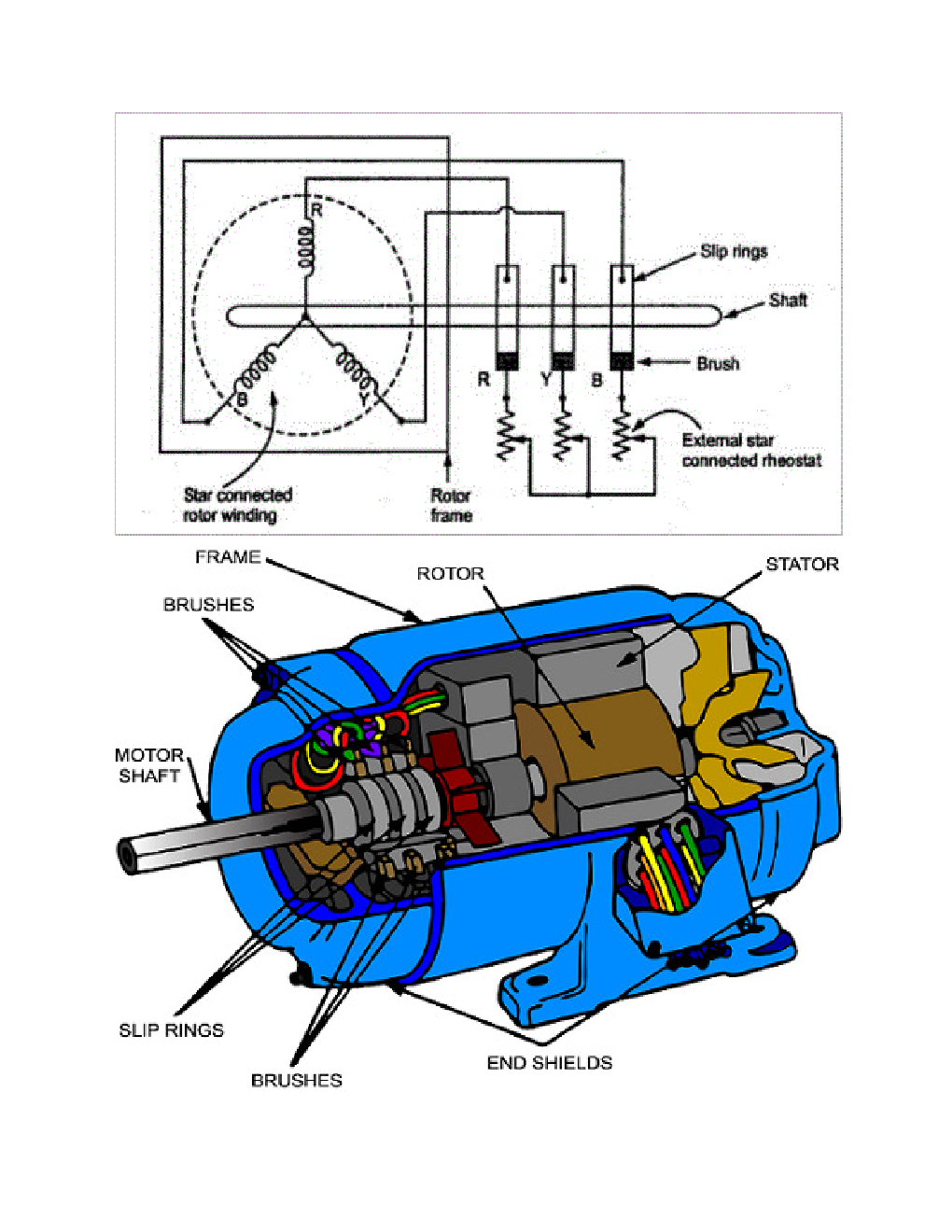 R
B
Y
Slip rings
Shaft
Brush
R
Y
B
External star connected rheostat
Star connected rotor winding
Rotor frame

FRAME
ROTOR
STATOR
BRUSHES
MOTOR SHAFT
SLIP RINGS
BRUSHES
END SHIELDS