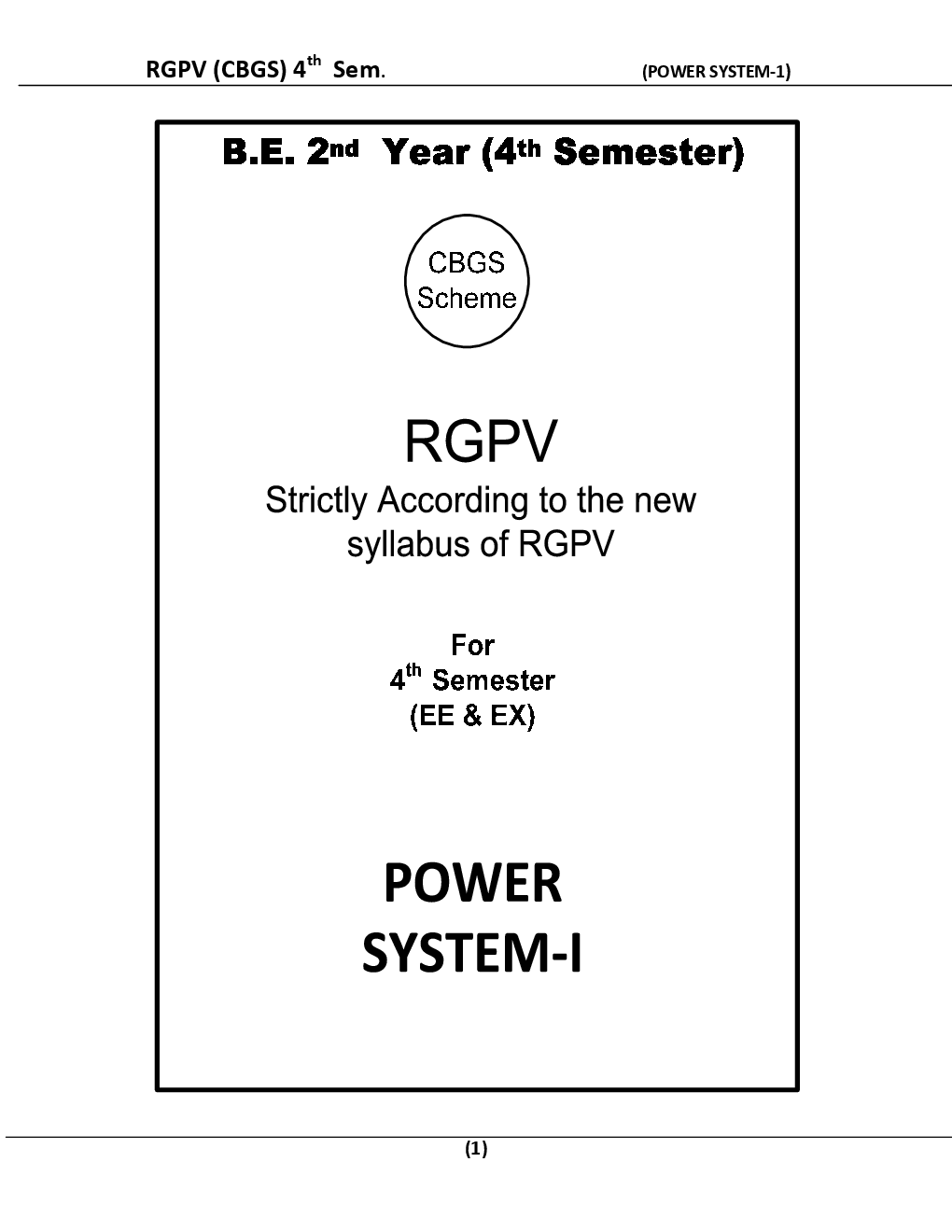 RGPV (CBGS) 4th Sem. (POWER SYSTEM-1)

B.E. 2nd Year (4th Semester)

CBGS
Scheme

RGPV

Strictly According to the new syllabus of RGPV

For
4th Semester
(EE & EX)

POWER
SYSTEM-I

(1)