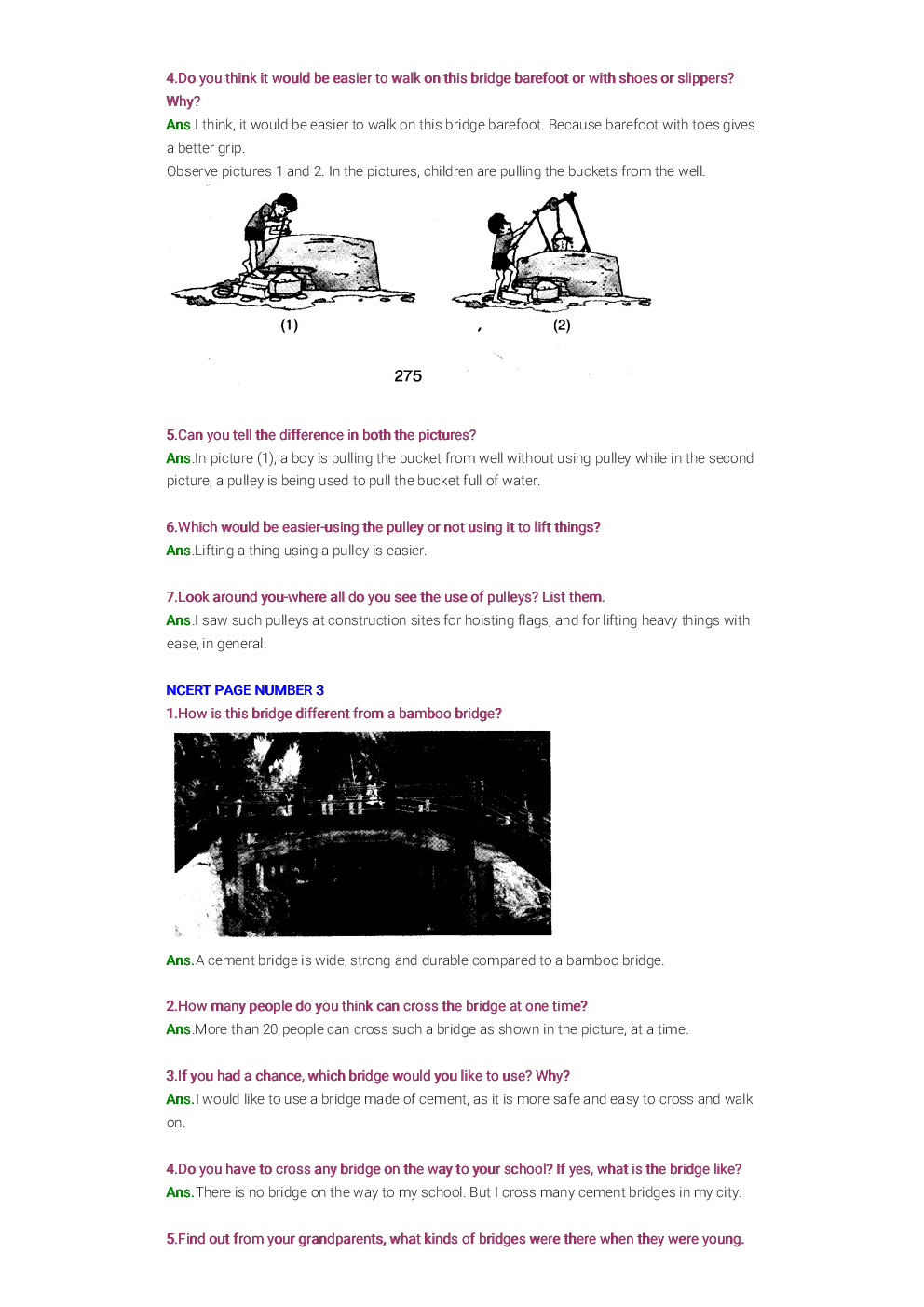 4.Do you think it would be easier to walk on this bridge barefoot or with shoes or slippers? Why?
Ans.I think, it would be easier to walk on this bridge barefoot. Because barefoot with toes gives a better grip.
Observe pictures 1 and 2. In the pictures, children are pulling the buckets from the well.

(1)

(2)

275

5.Can you tell the difference in both the pictures?
Ans.In picture (1), a boy is pulling the bucket from well without using pulley while in the second picture, a pulley is being used to pull the bucket full of water.

6.Which would be easier-using the pulley or not using it to lift things?
Ans.Lifting a thing using a pulley is easier.

7.Look around you-where all do you see the use of pulleys? List them.
Ans.I saw such pulleys at construction sites for hoisting flags, and for lifting heavy things with ease, in general.

NCERT PAGE NUMBER 3
1.How is this bridge different from a bamboo bridge?

Ans.A cement bridge is wide, strong and durable compared to a bamboo bridge.

2.How many people do you think can cross the bridge at one time?
Ans.More than 20 people can cross such a bridge as shown in the picture, at a time.

3.If you had a chance, which bridge would you like to use? Why?
Ans.I would like to use a bridge made of cement, as it is more safe and easy to cross and walk on.

4.Do you have to cross any bridge on the way to your school? If yes, what is the bridge like?
Ans.There is no bridge on the way to my school. But I cross many cement bridges in my city.

5.Find out from your grandparents, what kinds of bridges were there when they were young.