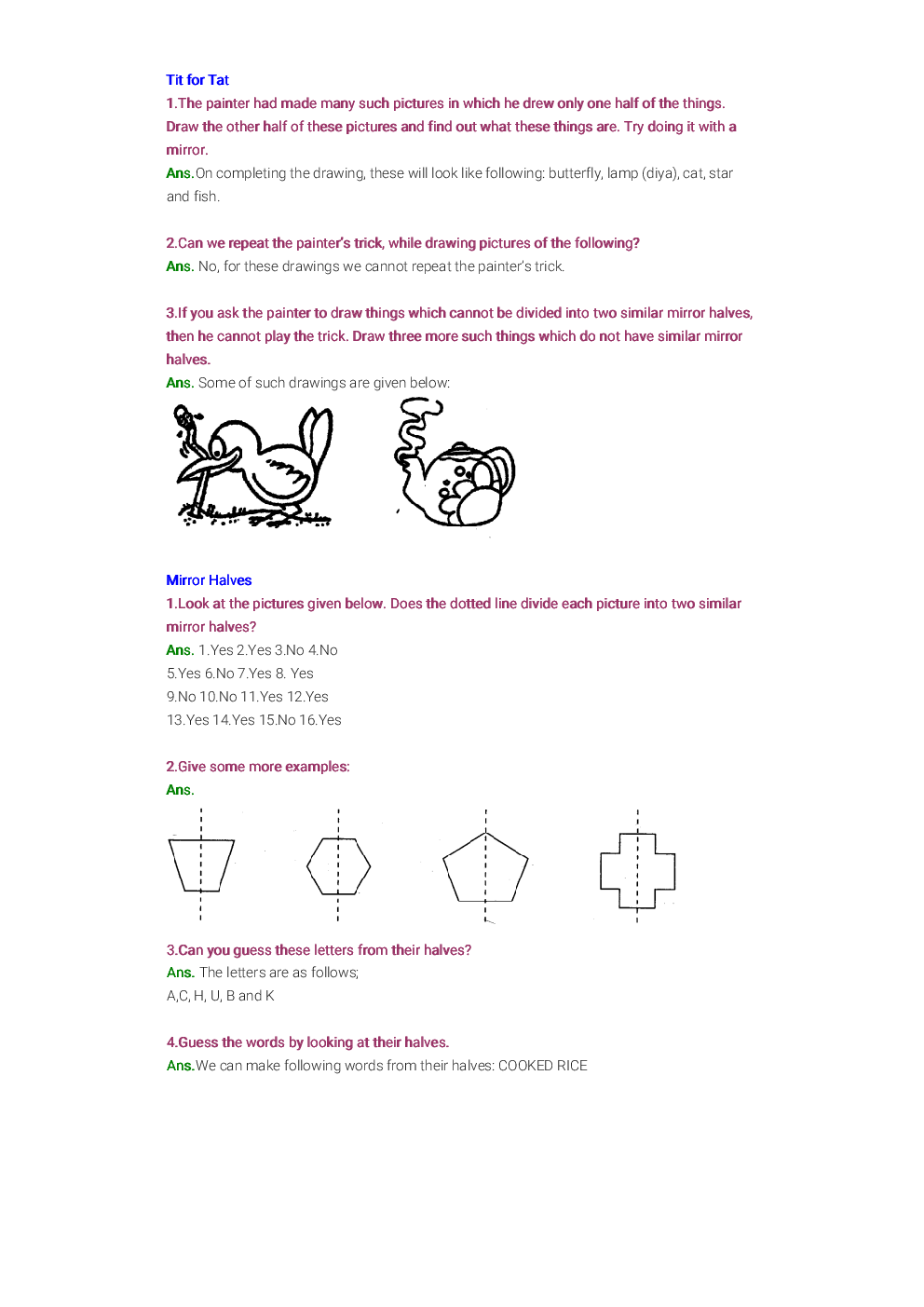 Tit for Tat

1.The painter had made many such pictures in which he drew only one half of the things. Draw the other half of these pictures and find out what these things are. Try doing it with a mirror.

Ans.On completing the drawing, these will look like following: butterfly, lamp (diya), cat, star and fish.

2.Can we repeat the painter's trick, while drawing pictures of the following?

Ans. No, for these drawings we cannot repeat the painter's trick.

3.If you ask the painter to draw things which cannot be divided into two similar mirror halves, then he cannot play the trick. Draw three more such things which do not have similar mirror halves.

Ans. Some of such drawings are given below:

Mirror Halves

1.Look at the pictures given below. Does the dotted line divide each picture into two similar mirror halves?

Ans. 1.Yes 2.Yes 3.No 4.No
5.Yes 6.No 7.Yes 8. Yes
9.No 10.No 11.Yes 12.Yes
13.Yes 14.Yes 15.No 16.Yes

2.Give some more examples:

Ans.

3.Can you guess these letters from their halves?

Ans. The letters are as follows;
A,C, H, U, B and K

4.Guess the words by looking at their halves.

Ans.We can make following words from their halves: COOKED RICE