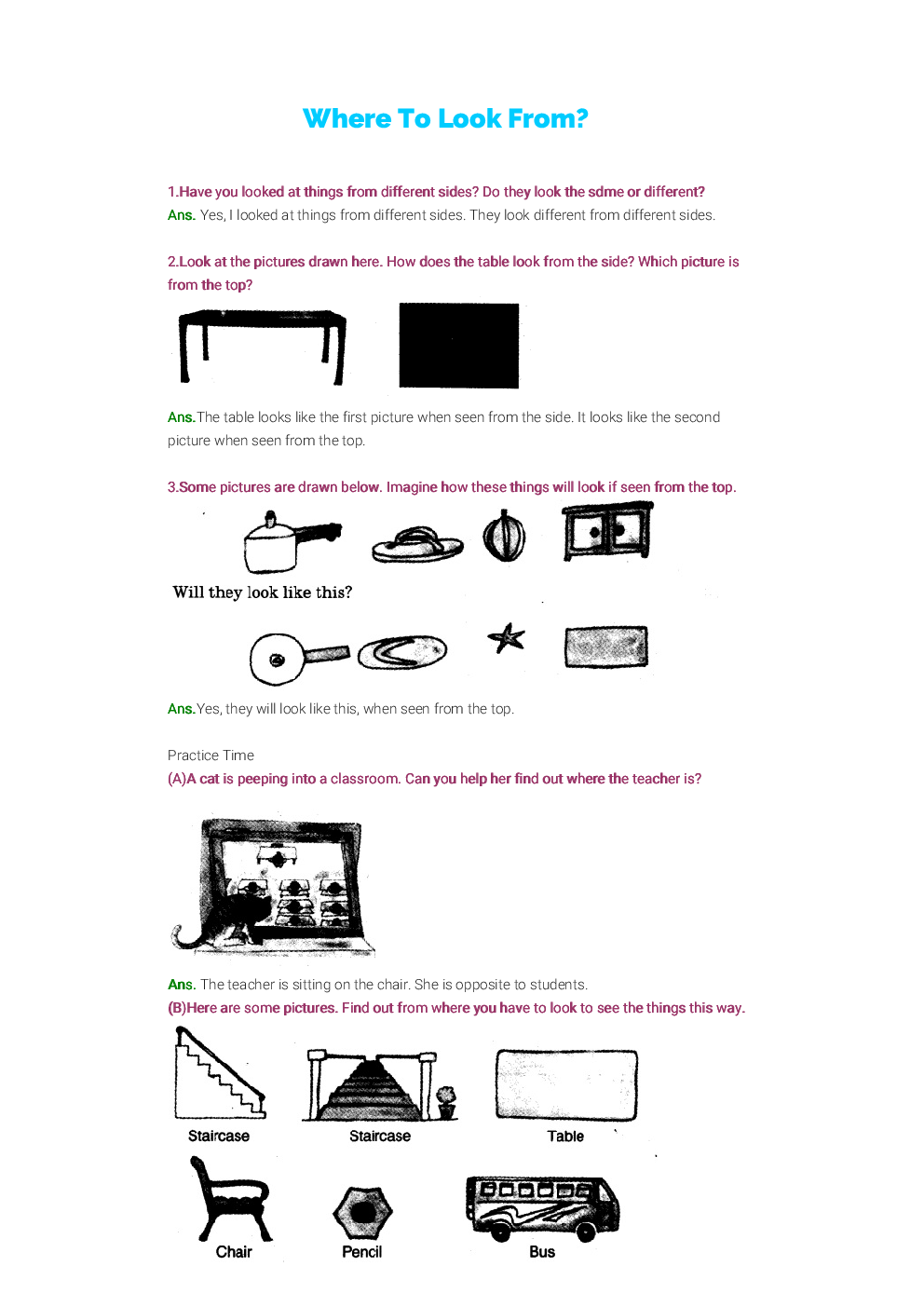 Where To Look From?

1.Have you looked at things from different sides? Do they look the sdme or different?
Ans. Yes, I looked at things from different sides. They look different from different sides.

2.Look at the pictures drawn here. How does the table look from the side? Which picture is from the top?

Ans.The table looks like the first picture when seen from the side. It looks like the second picture when seen from the top.

3.Some pictures are drawn below. Imagine how these things will look if seen from the top.

Will they look like this?

Ans.Yes, they will look like this, when seen from the top.

Practice Time
(A)A cat is peeping into a classroom. Can you help her find out where the teacher is?

Ans. The teacher is sitting on the chair. She is opposite to students.
(B)Here are some pictures. Find out from where you have to look to see the things this way.

Staircase
Staircase
Table
Chair
Pencil
Bus