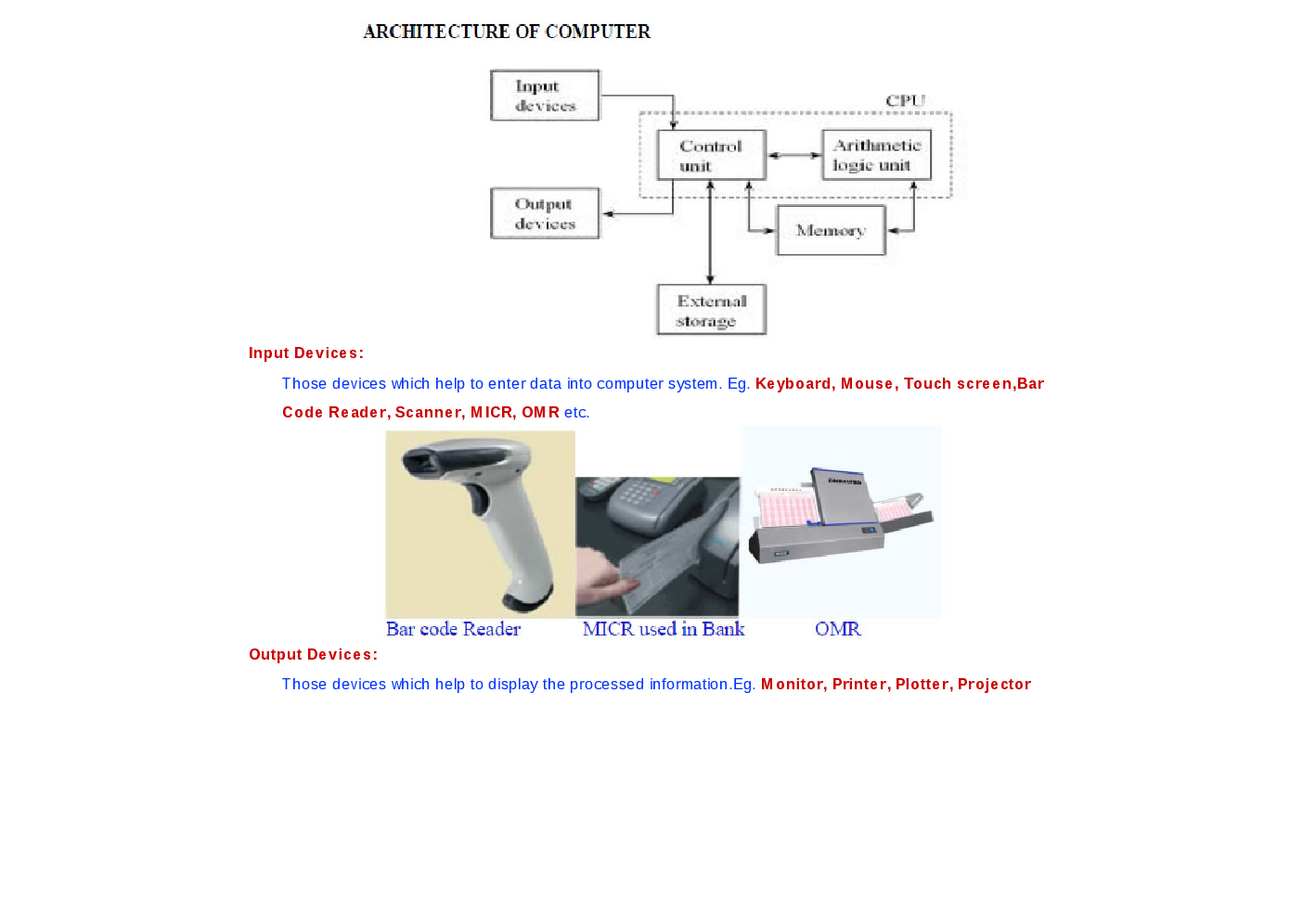 ARCHITECTURE OF COMPUTER

Input devices

CPU

Control unit

Arithmetic logic unit

Output devices

Memory

External storage

Input Devices:

Those devices which help to enter data into computer system. Eg. Keyboard, Mouse, Touch screen,Bar Code Reader, Scanner, MICR, OMR etc.

Bar code Reader MICR used in Bank OMR

Output Devices:

Those devices which help to display the processed information.Eg. Monitor, Printer, Plotter, Projector