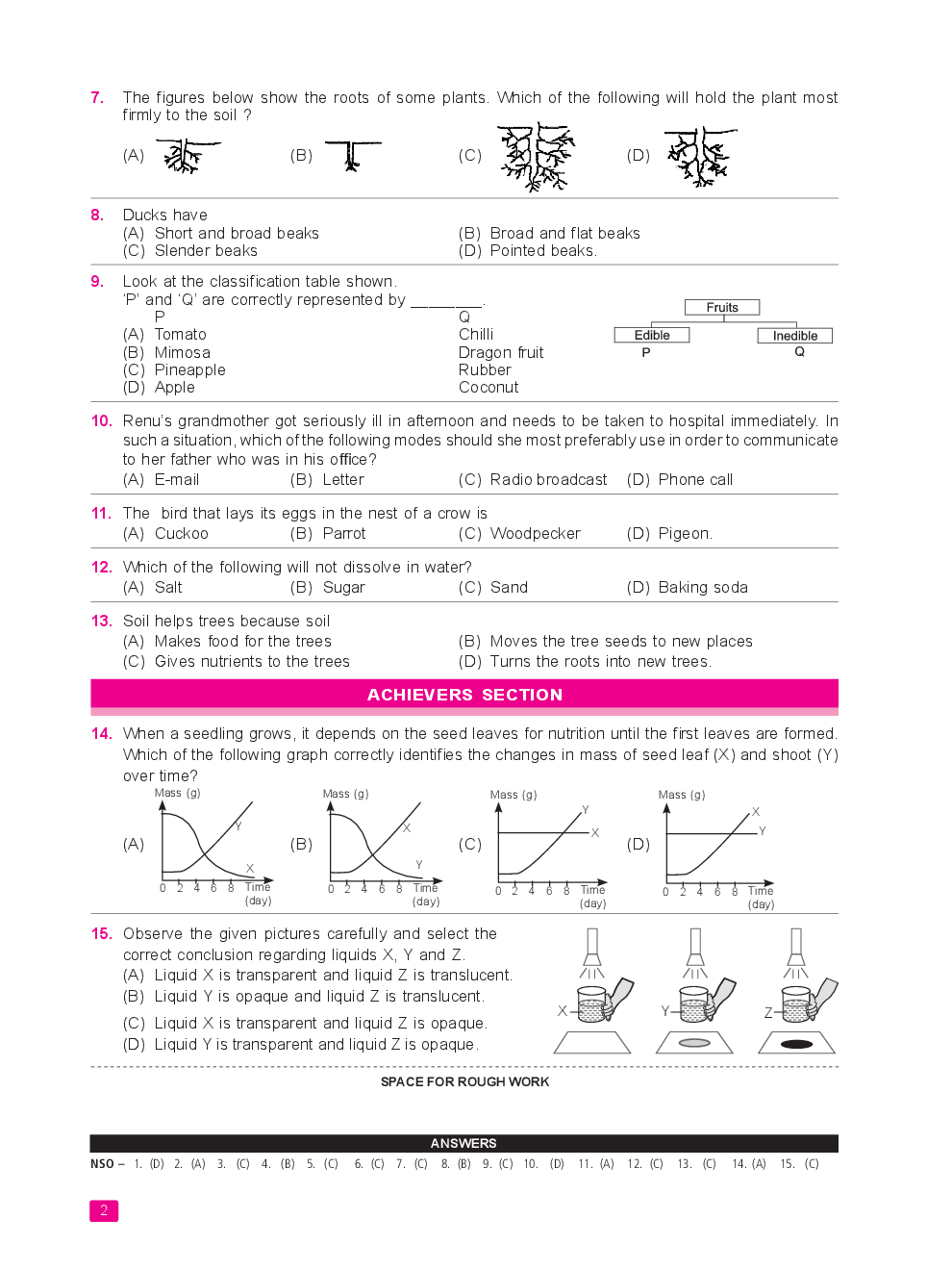 7. The figures below show the roots of some plants. Which of the following will hold the plant most firmly to the soil ?

(A) (B) (C) (D)

8. Ducks have
(A) Short and broad beaks
(B) Broad and flat beaks
(C) Slender beaks
(D) Pointed beaks.

9. Look at the classification table shown. 'P' and 'Q' are correctly represented by ________.

| | P | Q |
|---|---|---|
| (A) | Tomato | Chilli |
| (B) | Mimosa | Dragon fruit |
| (C) | Pineapple | Rubber |
| (D) | Apple | Coconut |

Fruits
Edible Inedible
P Q

10. Renu's grandmother got seriously ill in afternoon and needs to be taken to hospital immediately. In such a situation, which of the following modes should she most preferably use in order to communicate to her father who was in his office?
(A) E-mail (B) Letter (C) Radio broadcast (D) Phone call

11. The bird that lays its eggs in the nest of a crow is
(A) Cuckoo (B) Parrot (C) Woodpecker (D) Pigeon.

12. Which of the following will not dissolve in water?
(A) Salt (B) Sugar (C) Sand (D) Baking soda

13. Soil helps trees because soil
(A) Makes food for the trees
(B) Moves the tree seeds to new places
(C) Gives nutrients to the trees
(D) Turns the roots into new trees.

ACHIEVERS SECTION

14. When a seedling grows, it depends on the seed leaves for nutrition until the first leaves are formed. Which of the following graph correctly identifies the changes in mass of seed leaf (X) and shoot (Y) over time?

(A) Mass (g) Y X 0 2 4 6 8 Time (day)
(B) Mass (g) X Y 0 2 4 6 8 Time (day)
(C) Mass (g) Y X 0 2 4 6 8 Time (day)
(D) Mass (g) X Y 0 2 4 6 8 Time (day)

15. Observe the given pictures carefully and select the correct conclusion regarding liquids X, Y and Z.
(A) Liquid X is transparent and liquid Z is translucent.
(B) Liquid Y is opaque and liquid Z is translucent.
(C) Liquid X is transparent and liquid Z is opaque.
(D) Liquid Y is transparent and liquid Z is opaque.

X Y Z

SPACE FOR ROUGH WORK

ANSWERS
NSO – 1. (D) 2. (A) 3. (C) 4. (B) 5. (C) 6. (C) 7. (C) 8. (B) 9. (C) 10. (D) 11. (A) 12. (C) 13. (C) 14. (A) 15. (C)

2