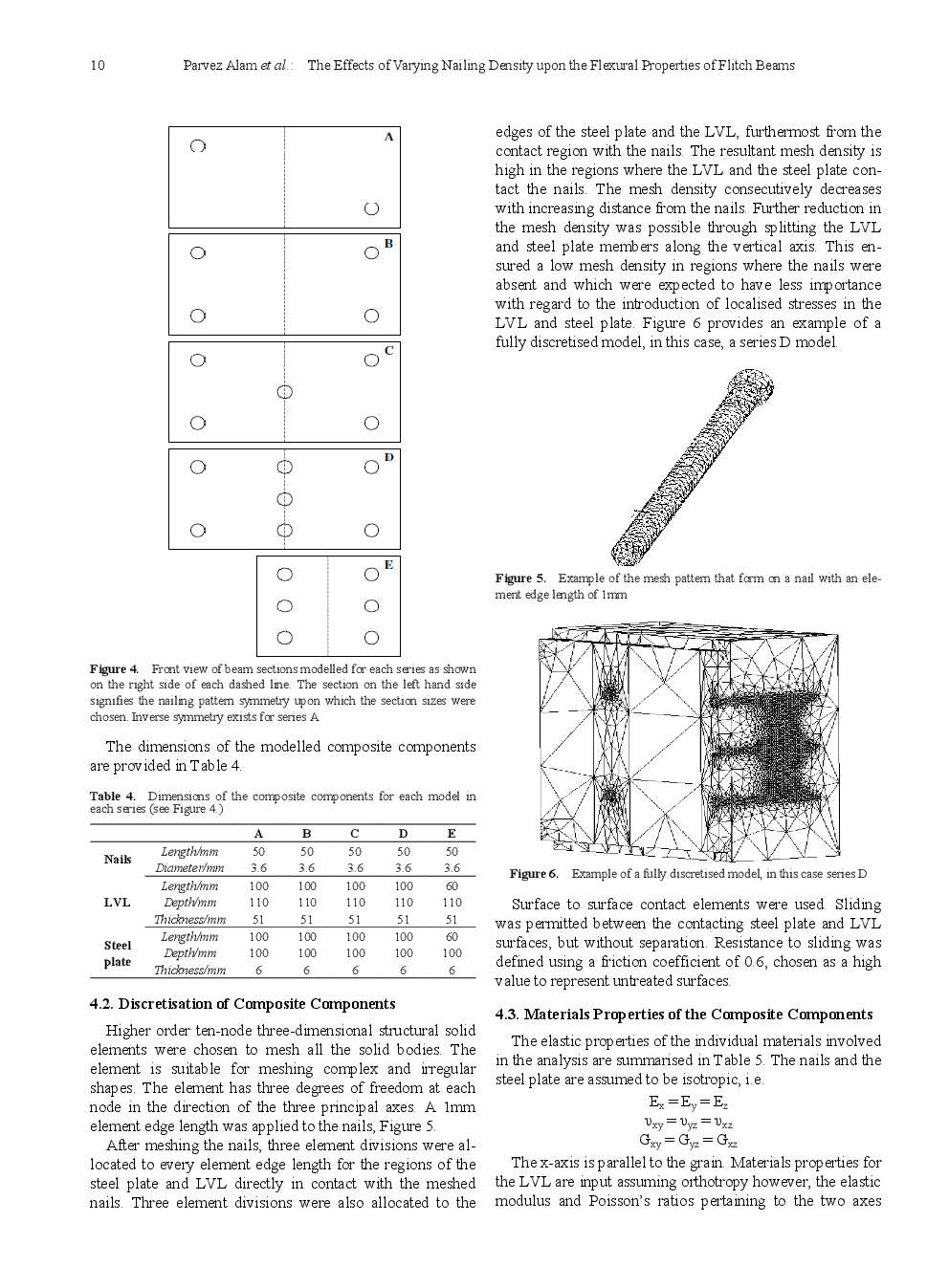 10 Parvez Alam et al.: The Effects of Varying Nailing Density upon the Flexural Properties of Flitch Beams

A

B

C

D

E

Figure 4. Front view of beam sections modelled for each series as shown on the right side of each dashed line. The section on the left hand side signifies the nailing pattern symmetry upon which the section sizes were chosen. Inverse symmetry exists for series A

The dimensions of the modelled composite components are provided in Table 4.

Table 4. Dimensions of the composite components for each model in each series (see Figure 4.)

| | | A | B | C | D | E |
|---|---|---|---|---|---|---|
| Nails | Length/mm | 50 | 50 | 50 | 50 | 50 |
| | Diameter/mm | 3.6 | 3.6 | 3.6 | 3.6 | 3.6 |
| LVL | Length/mm | 100 | 100 | 100 | 100 | 60 |
| | Depth/mm | 110 | 110 | 110 | 110 | 110 |
| | Thickness/mm | 51 | 51 | 51 | 51 | 51 |
| Steel plate | Length/mm | 100 | 100 | 100 | 100 | 60 |
| | Depth/mm | 100 | 100 | 100 | 100 | 100 |
| | Thickness/mm | 6 | 6 | 6 | 6 | 6 |

4.2. Discretisation of Composite Components

Higher order ten-node three-dimensional structural solid elements were chosen to mesh all the solid bodies. The element is suitable for meshing complex and irregular shapes. The element has three degrees of freedom at each node in the direction of the three principal axes. A 1mm element edge length was applied to the nails, Figure 5.

After meshing the nails, three element divisions were allocated to every element edge length for the regions of the steel plate and LVL directly in contact with the meshed nails. Three element divisions were also allocated to the edges of the steel plate and the LVL, furthermost from the contact region with the nails. The resultant mesh density is high in the regions where the LVL and the steel plate contact the nails. The mesh density consecutively decreases with increasing distance from the nails. Further reduction in the mesh density was possible through splitting the LVL and steel plate members along the vertical axis. This ensured a low mesh density in regions where the nails were absent and which were expected to have less importance with regard to the introduction of localised stresses in the LVL and steel plate. Figure 6 provides an example of a fully discretised model, in this case, a series D model.

Figure 5. Example of the mesh pattern that form on a nail with an element edge length of 1mm

Figure 6. Example of a fully discretised model, in this case series D

Surface to surface contact elements were used. Sliding was permitted between the contacting steel plate and LVL surfaces, but without separation. Resistance to sliding was defined using a friction coefficient of 0.6, chosen as a high value to represent untreated surfaces.

4.3. Materials Properties of the Composite Components

The elastic properties of the individual materials involved in the analysis are summarised in Table 5. The nails and the steel plate are assumed to be isotropic, i.e.

$E_x = E_y = E_z$
$\upsilon_{xy} = \upsilon_{yz} = \upsilon_{xz}$
$G_{xy} = G_{yz} = G_{xz}$

The x-axis is parallel to the grain. Materials properties for the LVL are input assuming orthotropy however, the elastic modulus and Poisson's ratios pertaining to the two axes