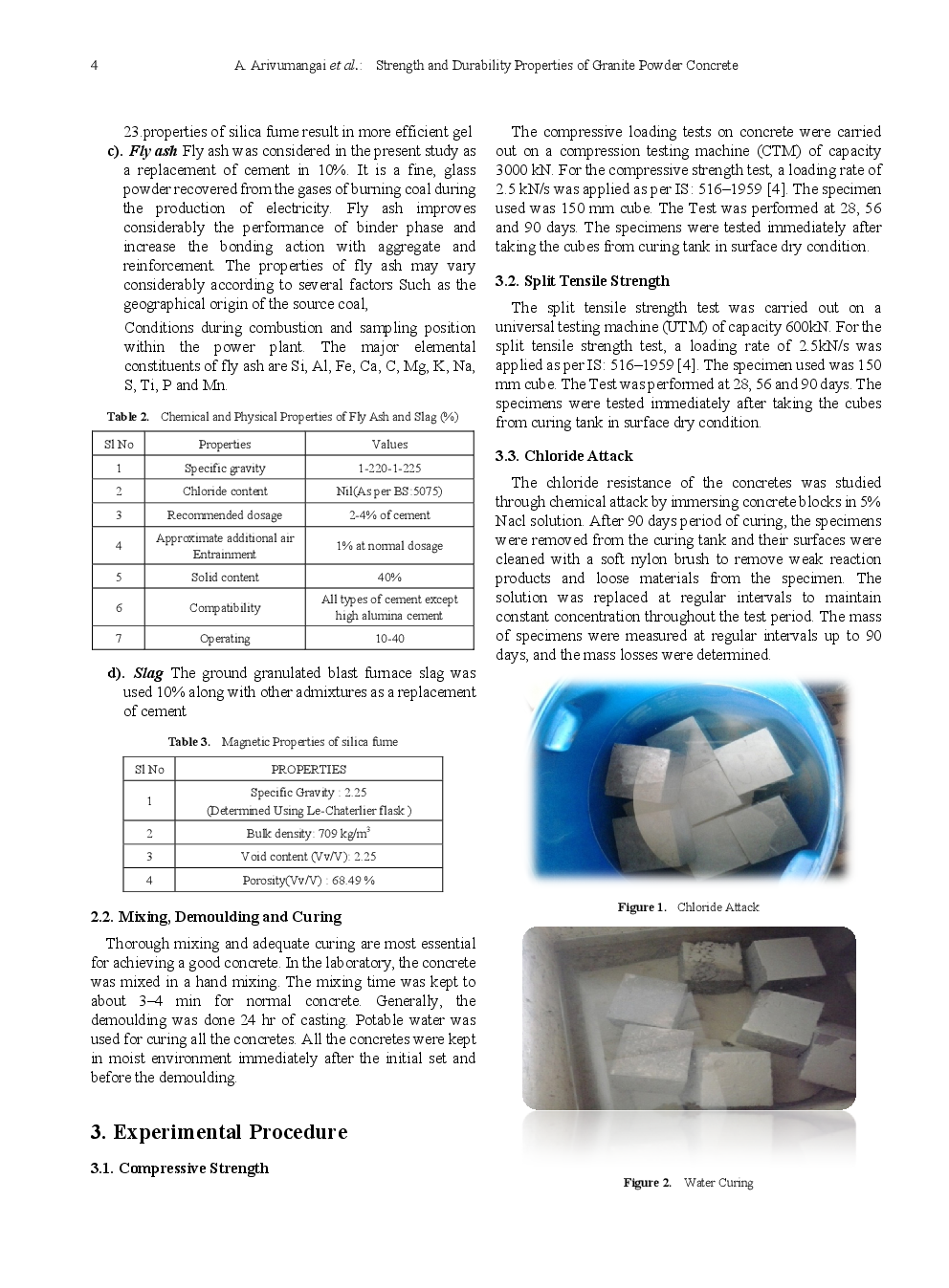 4 A. Arivumangai et al.: Strength and Durability Properties of Granite Powder Concrete

23.properties of silica fume result in more efficient gel

c). Fly ash Fly ash was considered in the present study as a replacement of cement in 10%. It is a fine, glass powder recovered from the gases of burning coal during the production of electricity. Fly ash improves considerably the performance of binder phase and increase the bonding action with aggregate and reinforcement. The properties of fly ash may vary considerably according to several factors Such as the geographical origin of the source coal,

Conditions during combustion and sampling position within the power plant. The major elemental constituents of fly ash are Si, Al, Fe, Ca, C, Mg, K, Na, S, Ti, P and Mn.

Table 2. Chemical and Physical Properties of Fly Ash and Slag (%)

| Sl No | Properties | Values |
|---|---|---|
| 1 | Specific gravity | 1-220-1-225 |
| 2 | Chloride content | Nil(As per BS:5075) |
| 3 | Recommended dosage | 2-4% of cement |
| 4 | Approximate additional air Entrainment | 1% at normal dosage |
| 5 | Solid content | 40% |
| 6 | Compatibility | All types of cement except high alumina cement |
| 7 | Operating | 10-40 |

d). Slag The ground granulated blast furnace slag was used 10% along with other admixtures as a replacement of cement

Table 3. Magnetic Properties of silica fume

| Sl No | PROPERTIES |
|---|---|
| 1 | Specific Gravity : 2.25 (Determined Using Le-Chaterlier flask ) |
| 2 | Bulk density: 709 kg/m$^3$ |
| 3 | Void content (Vv/V): 2.25 |
| 4 | Porosity(Vv/V) : 68.49 % |

2.2. Mixing, Demoulding and Curing

Thorough mixing and adequate curing are most essential for achieving a good concrete. In the laboratory, the concrete was mixed in a hand mixing. The mixing time was kept to about 3–4 min for normal concrete. Generally, the demoulding was done 24 hr of casting. Potable water was used for curing all the concretes. All the concretes were kept in moist environment immediately after the initial set and before the demoulding.

3. Experimental Procedure

3.1. Compressive Strength

The compressive loading tests on concrete were carried out on a compression testing machine (CTM) of capacity 3000 kN. For the compressive strength test, a loading rate of 2.5 kN/s was applied as per IS: 516–1959 [4]. The specimen used was 150 mm cube. The Test was performed at 28, 56 and 90 days. The specimens were tested immediately after taking the cubes from curing tank in surface dry condition.

3.2. Split Tensile Strength

The split tensile strength test was carried out on a universal testing machine (UTM) of capacity 600kN. For the split tensile strength test, a loading rate of 2.5kN/s was applied as per IS: 516–1959 [4]. The specimen used was 150 mm cube. The Test was performed at 28, 56 and 90 days. The specimens were tested immediately after taking the cubes from curing tank in surface dry condition.

3.3. Chloride Attack

The chloride resistance of the concretes was studied through chemical attack by immersing concrete blocks in 5% Nacl solution. After 90 days period of curing, the specimens were removed from the curing tank and their surfaces were cleaned with a soft nylon brush to remove weak reaction products and loose materials from the specimen. The solution was replaced at regular intervals to maintain constant concentration throughout the test period. The mass of specimens were measured at regular intervals up to 90 days, and the mass losses were determined.

Figure 1. Chloride Attack

Figure 2. Water Curing