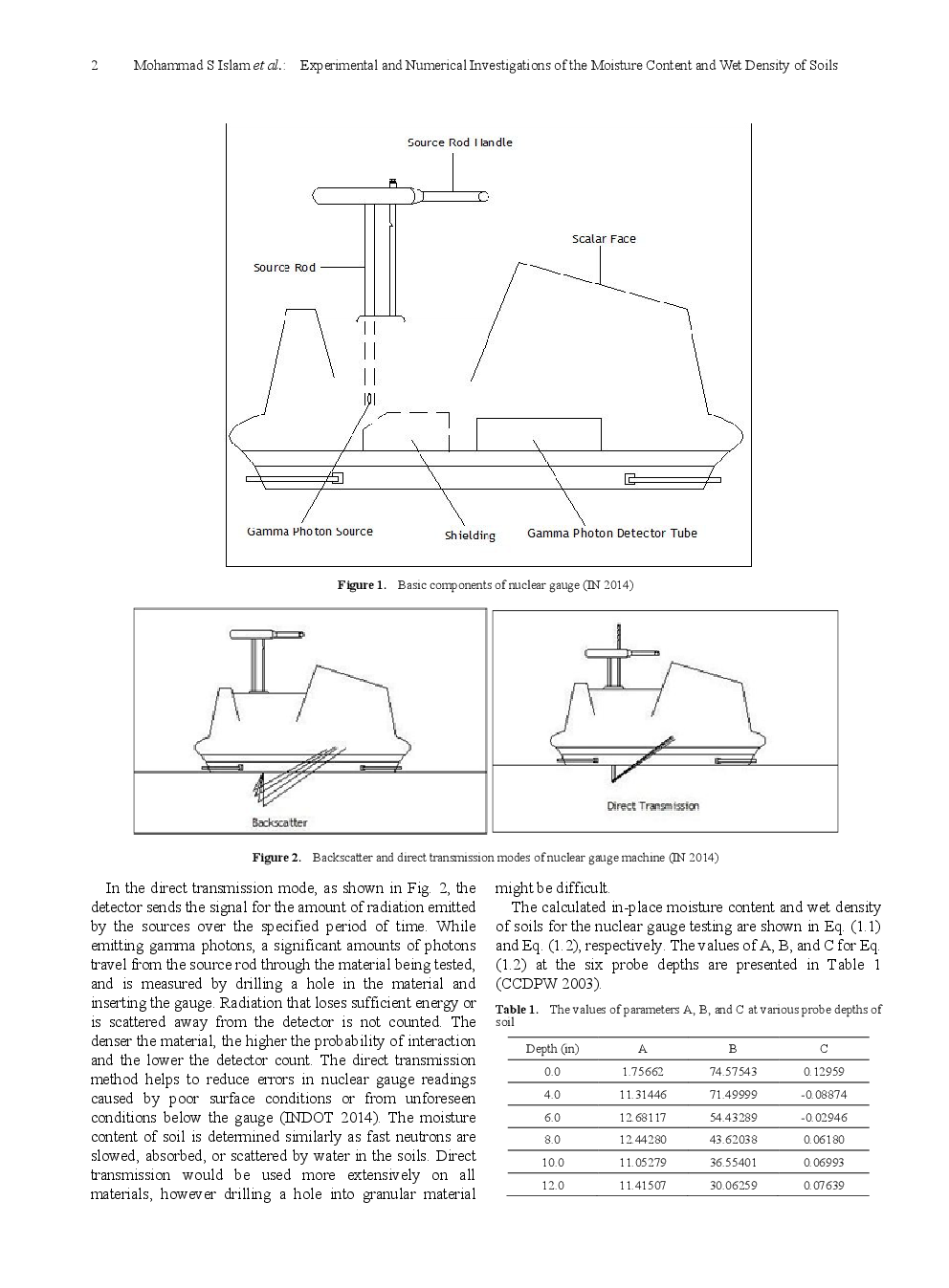 2 Mohammad S Islam et al.: Experimental and Numerical Investigations of the Moisture Content and Wet Density of Soils

Source Rod Handle

Scalar Face

Source Rod

Gamma Photon Source

Shielding

Gamma Photon Detector Tube

Figure 1. Basic components of nuclear gauge (IN 2014)

Backscatter

Direct Transmission

Figure 2. Backscatter and direct transmission modes of nuclear gauge machine (IN 2014)

In the direct transmission mode, as shown in Fig. 2, the detector sends the signal for the amount of radiation emitted by the sources over the specified period of time. While emitting gamma photons, a significant amounts of photons travel from the source rod through the material being tested, and is measured by drilling a hole in the material and inserting the gauge. Radiation that loses sufficient energy or is scattered away from the detector is not counted. The denser the material, the higher the probability of interaction and the lower the detector count. The direct transmission method helps to reduce errors in nuclear gauge readings caused by poor surface conditions or from unforeseen conditions below the gauge (INDOT 2014). The moisture content of soil is determined similarly as fast neutrons are slowed, absorbed, or scattered by water in the soils. Direct transmission would be used more extensively on all materials, however drilling a hole into granular material might be difficult.

The calculated in-place moisture content and wet density of soils for the nuclear gauge testing are shown in Eq. (1.1) and Eq. (1.2), respectively. The values of A, B, and C for Eq. (1.2) at the six probe depths are presented in Table 1 (CCDPW 2003).

Table 1. The values of parameters A, B, and C at various probe depths of soil

| Depth (in) | A | B | C |
|---|---|---|---|
| 0.0 | 1.75662 | 74.57543 | 0.12959 |
| 4.0 | 11.31446 | 71.49999 | -0.08874 |
| 6.0 | 12.68117 | 54.43289 | -0.02946 |
| 8.0 | 12.44280 | 43.62038 | 0.06180 |
| 10.0 | 11.05279 | 36.55401 | 0.06993 |
| 12.0 | 11.41507 | 30.06259 | 0.07639 |