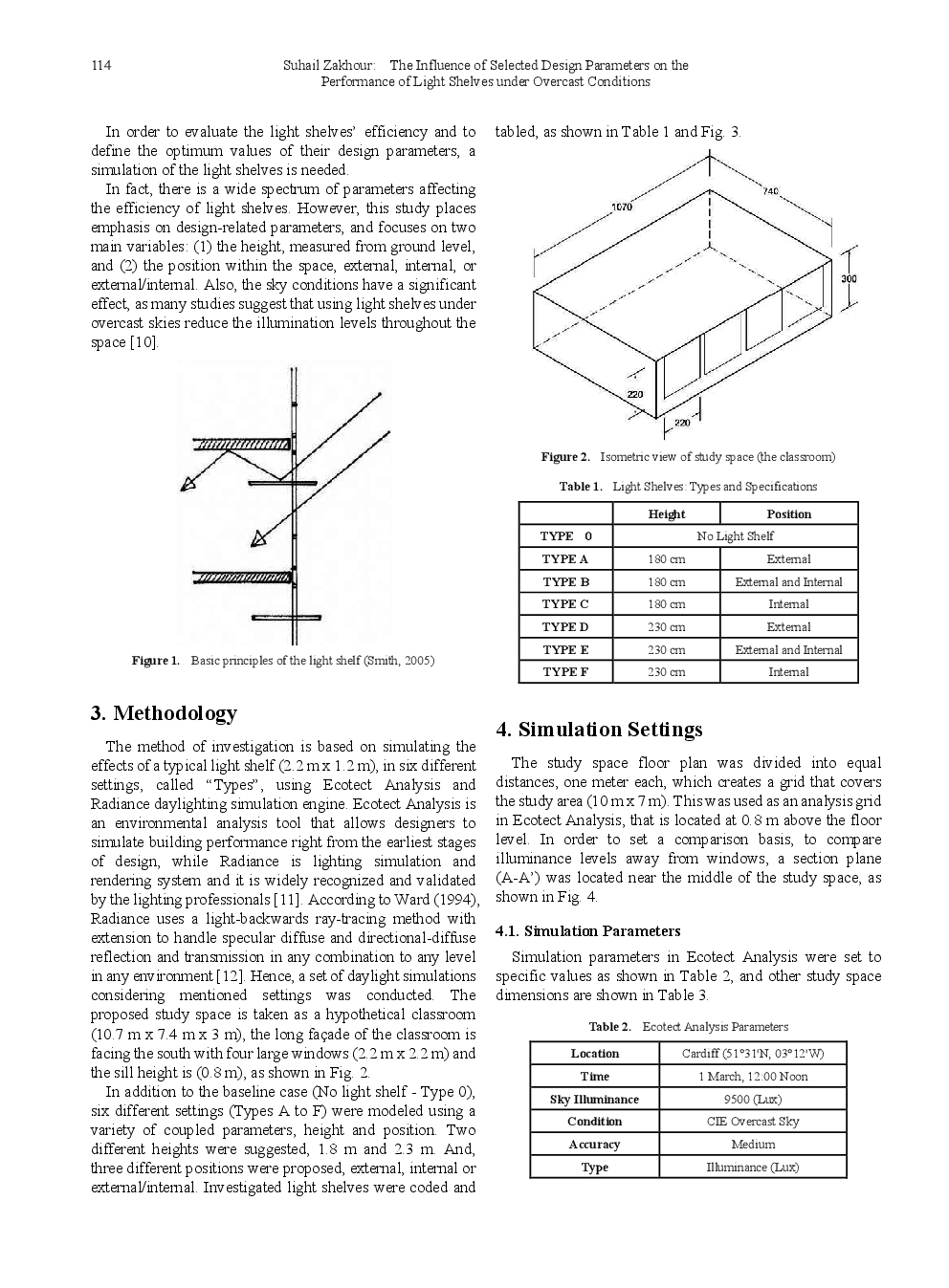 114 Suhail Zakhour: The Influence of Selected Design Parameters on the Performance of Light Shelves under Overcast Conditions

In order to evaluate the light shelves' efficiency and to define the optimum values of their design parameters, a simulation of the light shelves is needed.

In fact, there is a wide spectrum of parameters affecting the efficiency of light shelves. However, this study places emphasis on design-related parameters, and focuses on two main variables: (1) the height, measured from ground level, and (2) the position within the space, external, internal, or external/internal. Also, the sky conditions have a significant effect, as many studies suggest that using light shelves under overcast skies reduce the illumination levels throughout the space [10].

Figure 1. Basic principles of the light shelf (Smith, 2005)

3. Methodology

The method of investigation is based on simulating the effects of a typical light shelf (2.2 m x 1.2 m), in six different settings, called "Types", using Ecotect Analysis and Radiance daylighting simulation engine. Ecotect Analysis is an environmental analysis tool that allows designers to simulate building performance right from the earliest stages of design, while Radiance is lighting simulation and rendering system and it is widely recognized and validated by the lighting professionals [11]. According to Ward (1994), Radiance uses a light-backwards ray-tracing method with extension to handle specular diffuse and directional-diffuse reflection and transmission in any combination to any level in any environment [12]. Hence, a set of daylight simulations considering mentioned settings was conducted. The proposed study space is taken as a hypothetical classroom (10.7 m x 7.4 m x 3 m), the long façade of the classroom is facing the south with four large windows (2.2 m x 2.2 m) and the sill height is (0.8 m), as shown in Fig. 2.

In addition to the baseline case (No light shelf - Type 0), six different settings (Types A to F) were modeled using a variety of coupled parameters, height and position. Two different heights were suggested, 1.8 m and 2.3 m. And, three different positions were proposed, external, internal or external/internal. Investigated light shelves were coded and tabled, as shown in Table 1 and Fig. 3.

1070
740
300
220
220

Figure 2. Isometric view of study space (the classroom)

Table 1. Light Shelves: Types and Specifications

| | Height | Position |
|---|---|---|
| TYPE 0 | No Light Shelf | |
| TYPE A | 180 cm | External |
| TYPE B | 180 cm | External and Internal |
| TYPE C | 180 cm | Internal |
| TYPE D | 230 cm | External |
| TYPE E | 230 cm | External and Internal |
| TYPE F | 230 cm | Internal |

4. Simulation Settings

The study space floor plan was divided into equal distances, one meter each, which creates a grid that covers the study area (10 m x 7 m). This was used as an analysis grid in Ecotect Analysis, that is located at 0.8 m above the floor level. In order to set a comparison basis, to compare illuminance levels away from windows, a section plane (A-A') was located near the middle of the study space, as shown in Fig. 4.

4.1. Simulation Parameters

Simulation parameters in Ecotect Analysis were set to specific values as shown in Table 2, and other study space dimensions are shown in Table 3.

Table 2. Ecotect Analysis Parameters

| Location | Cardiff (51°31'N, 03°12'W) |
|---|---|
| Time | 1 March, 12:00 Noon |
| Sky Illuminance | 9500 (Lux) |
| Condition | CIE Overcast Sky |
| Accuracy | Medium |
| Type | Illuminance (Lux) |