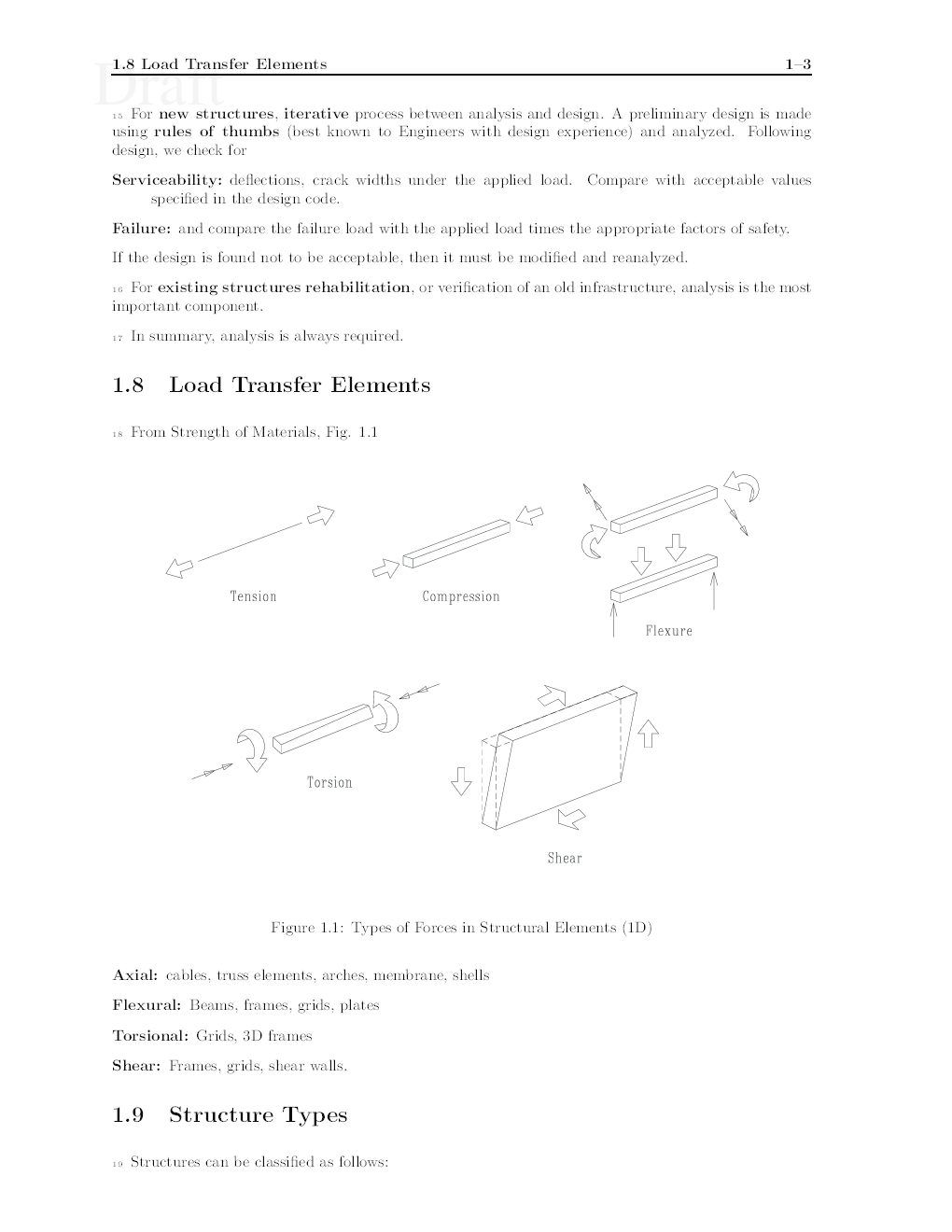 1.8 Load Transfer Elements 1–3

Draft

15 For new structures, iterative process between analysis and design. A preliminary design is made using rules of thumbs (best known to Engineers with design experience) and analyzed. Following design, we check for

Serviceability: deflections, crack widths under the applied load. Compare with acceptable values specified in the design code.

Failure: and compare the failure load with the applied load times the appropriate factors of safety.

If the design is found not to be acceptable, then it must be modified and reanalyzed.

16 For existing structures rehabilitation, or verification of an old infrastructure, analysis is the most important component.

17 In summary, analysis is always required.

1.8 Load Transfer Elements

18 From Strength of Materials, Fig. 1.1

Tension

Compression

Flexure

Torsion

Shear

Figure 1.1: Types of Forces in Structural Elements (1D)

Axial: cables, truss elements, arches, membrane, shells

Flexural: Beams, frames, grids, plates

Torsional: Grids, 3D frames

Shear: Frames, grids, shear walls.

1.9 Structure Types

19 Structures can be classified as follows: