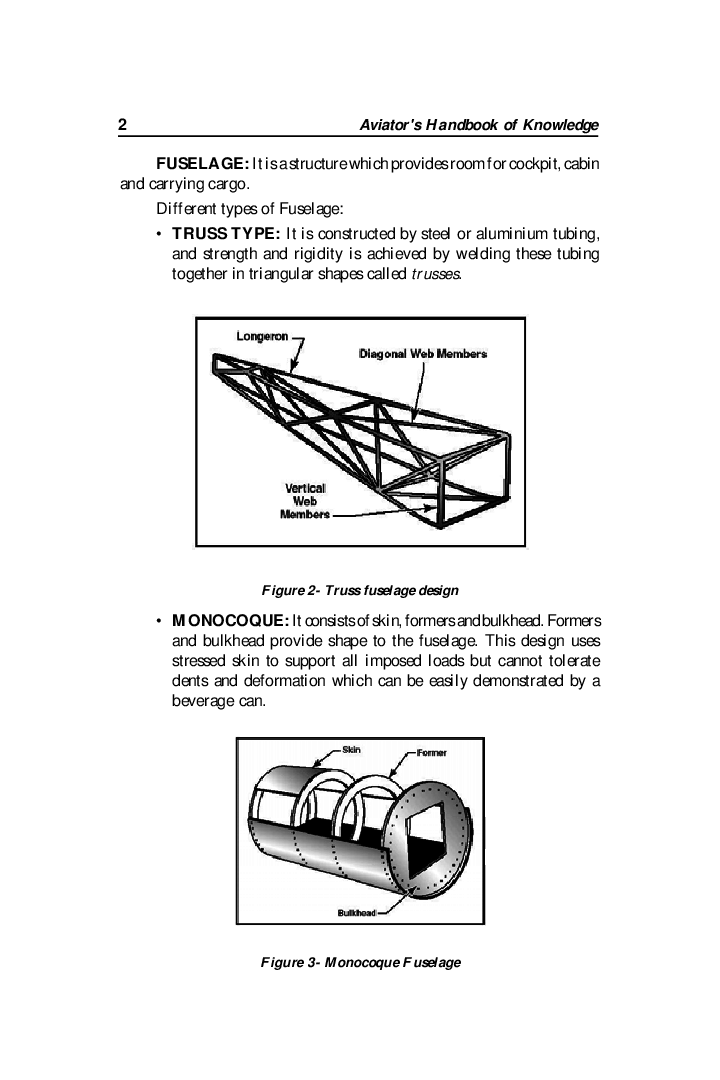 2 Aviator's Handbook of Knowledge

FUSELAGE: It is a structure which provides room for cockpit, cabin and carrying cargo.

Different types of Fuselage:

• TRUSS TYPE: It is constructed by steel or aluminium tubing, and strength and rigidity is achieved by welding these tubing together in triangular shapes called trusses.

Longeron

Diagonal Web Members

Vertical Web Members

Figure 2- Truss fuselage design

• MONOCOQUE: It consists of skin, formers and bulkhead. Formers and bulkhead provide shape to the fuselage. This design uses stressed skin to support all imposed loads but cannot tolerate dents and deformation which can be easily demonstrated by a beverage can.

Skin

Former

Bulkhead

Figure 3- Monocoque Fuselage