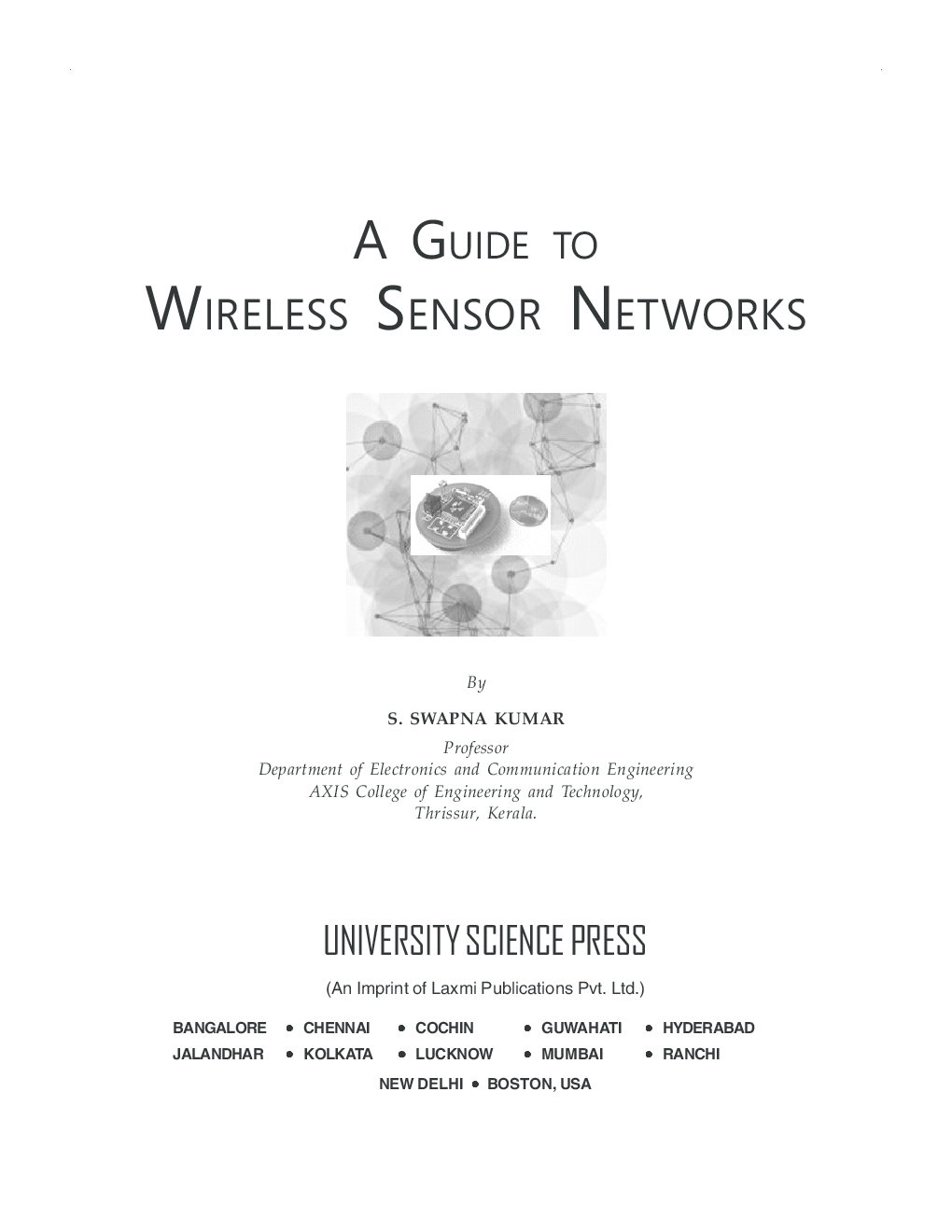 A GUIDE TO
WIRELESS SENSOR NETWORKS

By

S. SWAPNA KUMAR

Professor
Department of Electronics and Communication Engineering
AXIS College of Engineering and Technology,
Thrissur, Kerala.

UNIVERSITY SCIENCE PRESS

(An Imprint of Laxmi Publications Pvt. Ltd.)

BANGALORE • CHENNAI • COCHIN • GUWAHATI • HYDERABAD
JALANDHAR • KOLKATA • LUCKNOW • MUMBAI • RANCHI
NEW DELHI • BOSTON, USA